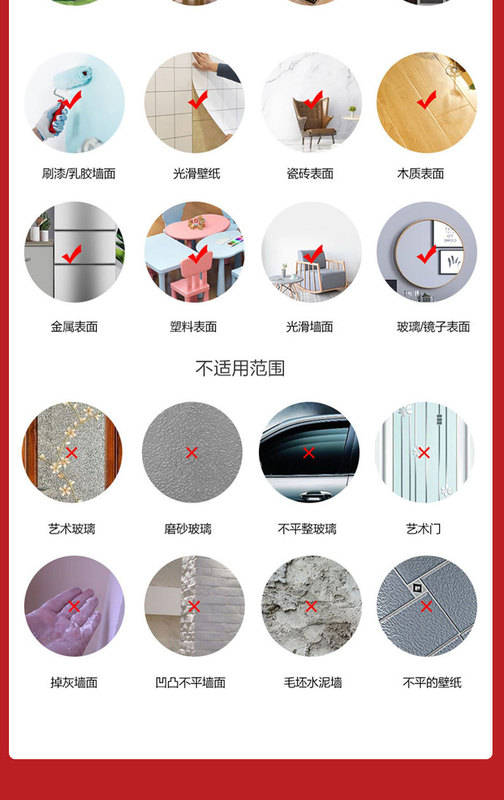 刷漆/乳胶墙面
光滑壁纸
瓷砖表面
木质表面

金属表面
塑料表面
光滑墙面
玻璃/镜子表面

不适用范围

艺术玻璃
磨砂玻璃
不平整玻璃
艺术门

掉灰墙面
凹凸不平墙面
毛坯水泥墙
不平的壁纸