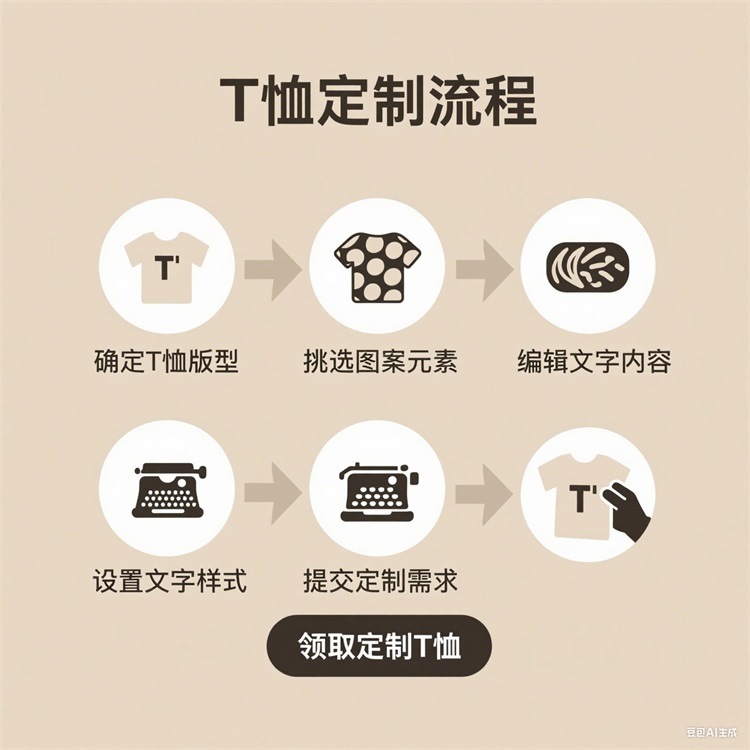 T恤定制流程

T'

确定T恤版型

挑选图案元素

编辑文字内容

设置文字样式

提交定制需求

T'

领取定制T恤

豆包AI生成