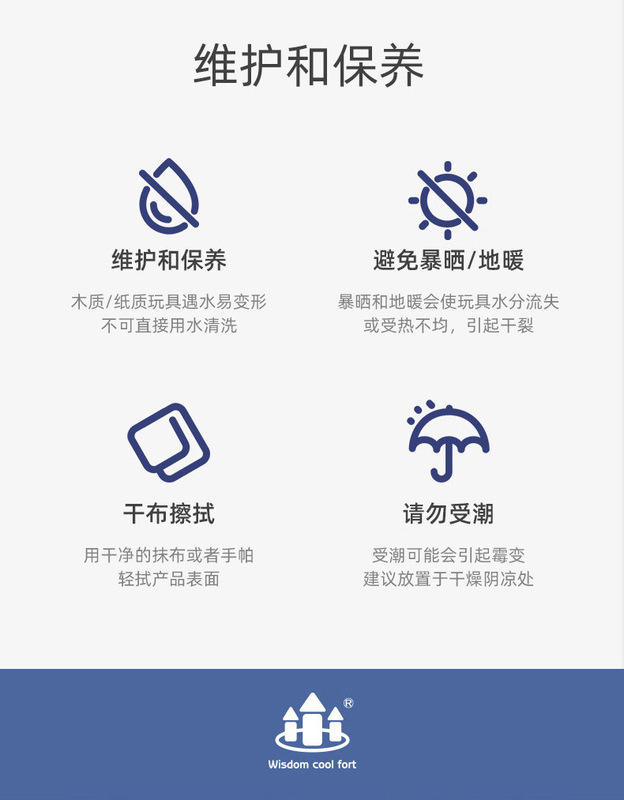 维护和保养

维护和保养

木质/纸质玩具遇水易变形
不可直接用水清洗

避免暴晒/地暖

暴晒和地暖会使玩具水分流失
或受热不均，引起干裂

干布擦拭

用干净的抹布或者手帕
轻拭产品表面

请勿受潮

受潮可能会引起霉变
建议放置于干燥阴凉处

®
Wisdom cool fort