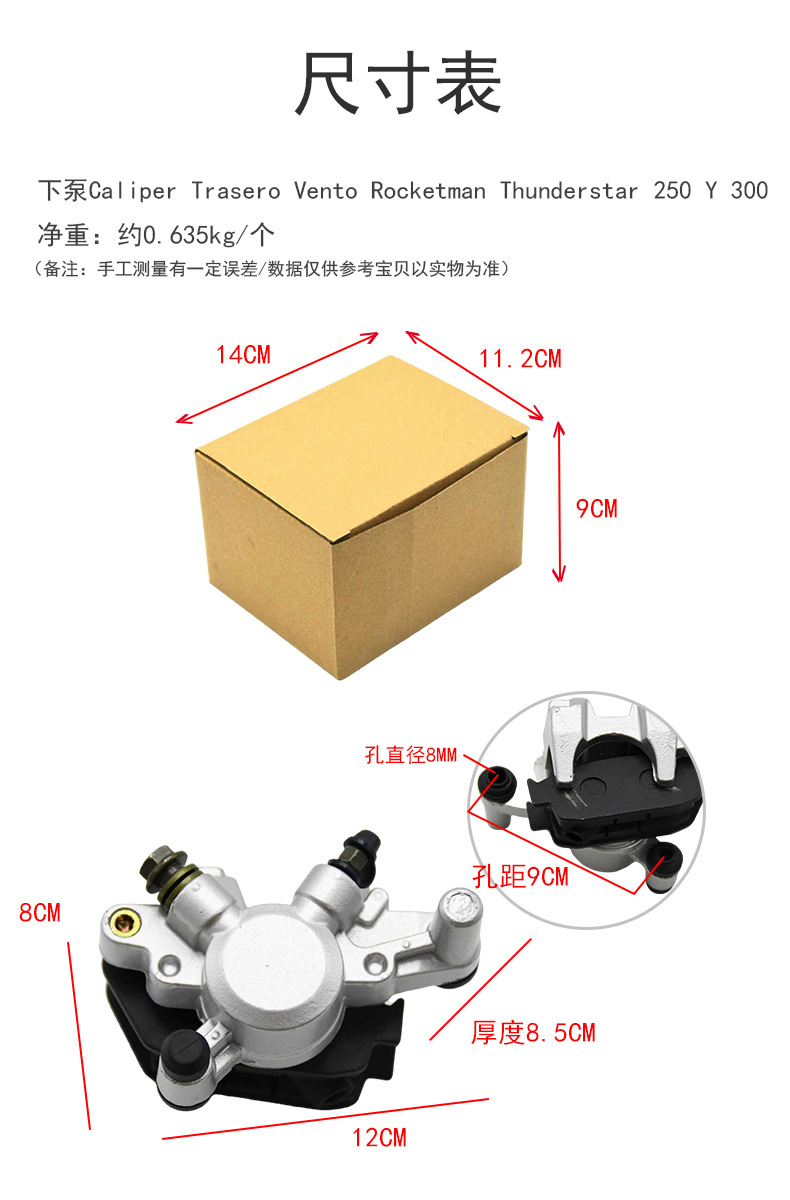 尺寸表

下泵Caliper Trasero Vento Rocketman Thunderstar 250 Y 300
净重：约0.635kg/个
（备注：手工测量有一定误差/数据仅供参考宝贝以实物为准）

14CM
11.2CM
9CM

孔直径8MM
孔距9CM
8CM
厚度8.5CM
12CM