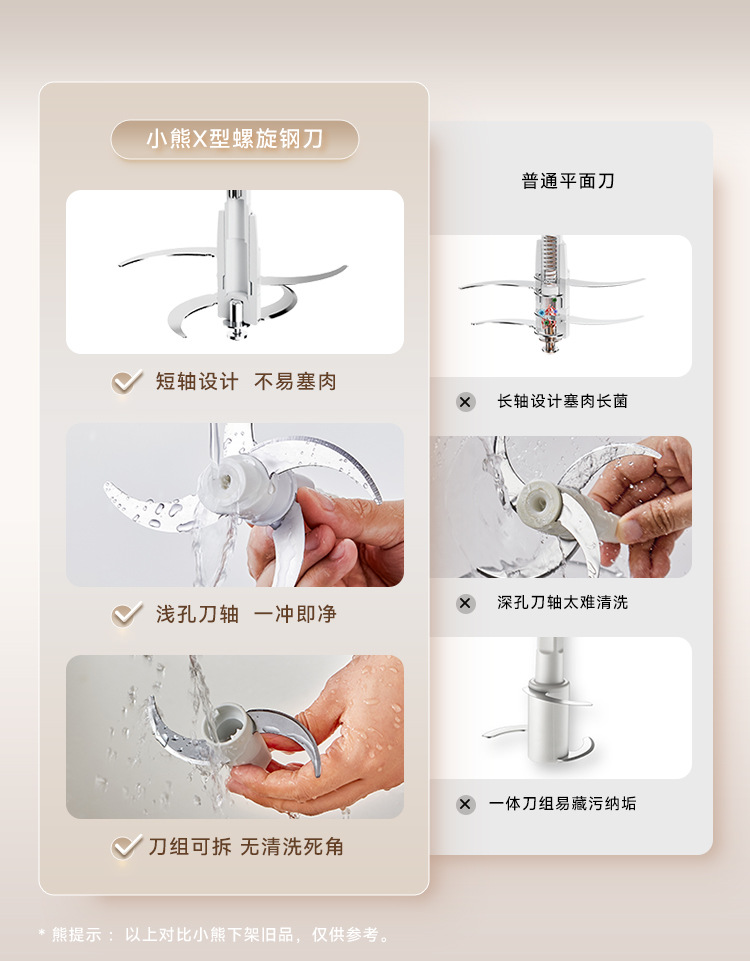 小熊X型螺旋钢刀

短轴设计 不易塞肉

浅孔刀轴 一冲即净

刀组可拆 无清洗死角

普通平面刀

长轴设计塞肉长菌

深孔刀轴太难清洗

一体刀组易藏污纳垢

* 熊提示： 以上对比小熊下架旧品，仅供参考。