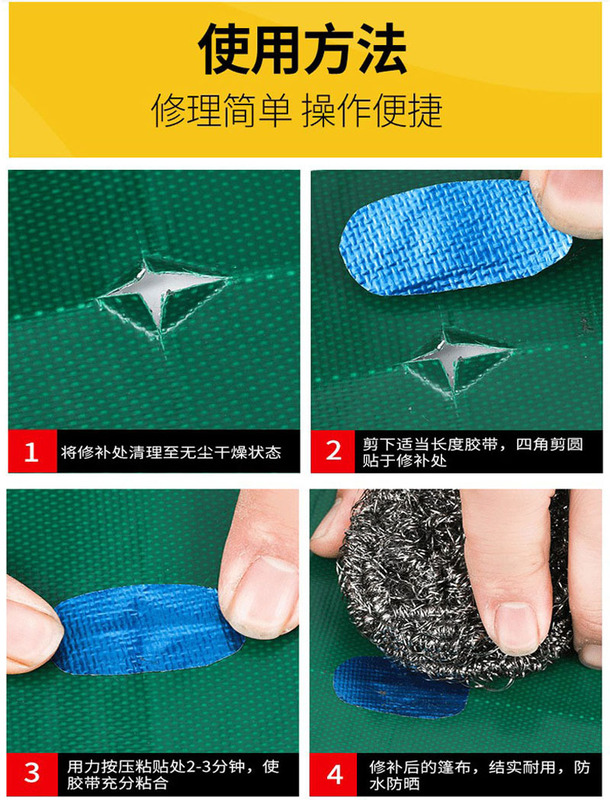 使用方法
修理简单 操作便捷

1 将修补处清理至无尘干燥状态

2 剪下适当长度胶带，四角剪圆贴于修补处

3 用力按压粘贴处2-3分钟，使胶带充分粘合

4 修补后的篷布，结实耐用，防水防晒