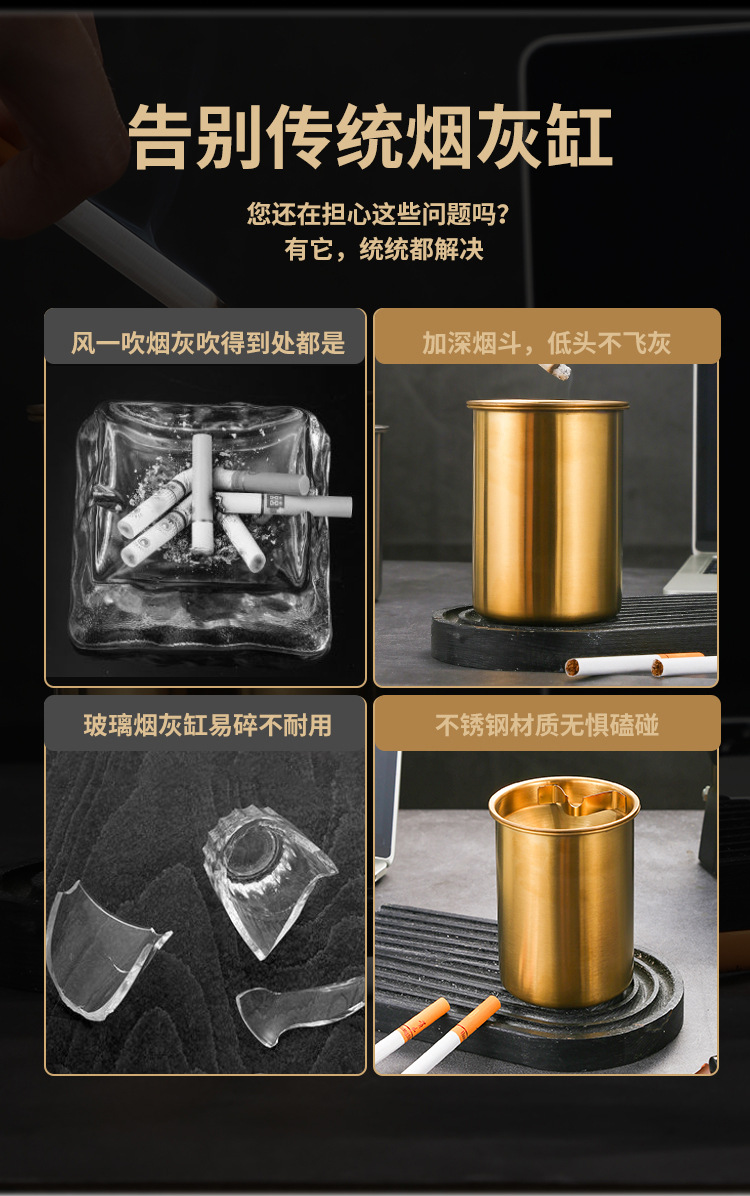 告别传统烟灰缸

您还在担心这些问题吗？
有它，统统都解决

风一吹烟灰吹得到处都是

加深烟斗，低头不飞灰

玻璃烟灰缸易碎不耐用

不锈钢材质无惧磕碰