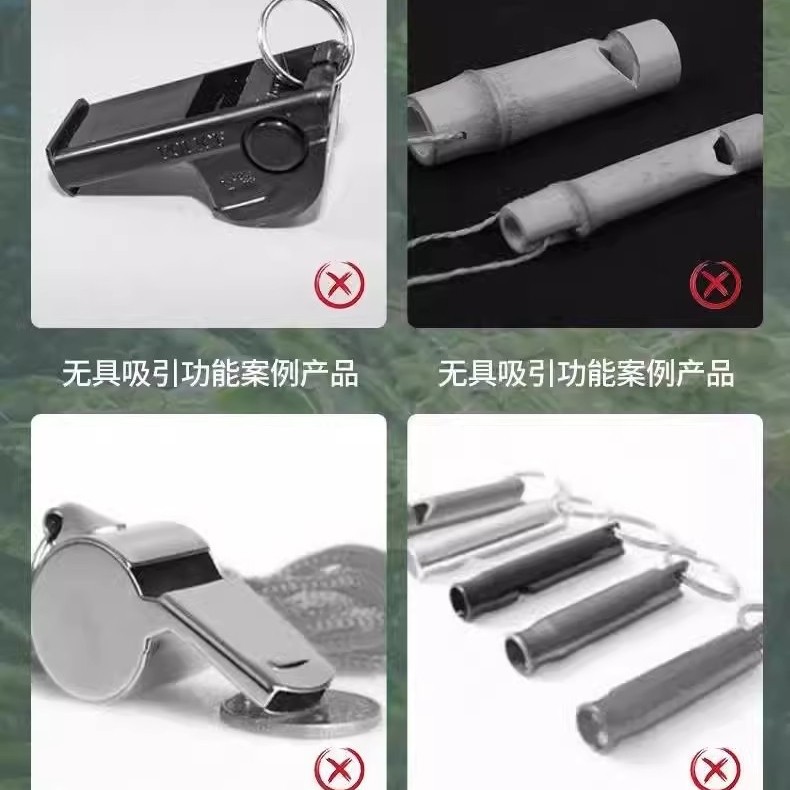 无具吸引功能案例产品

无具吸引功能案例产品