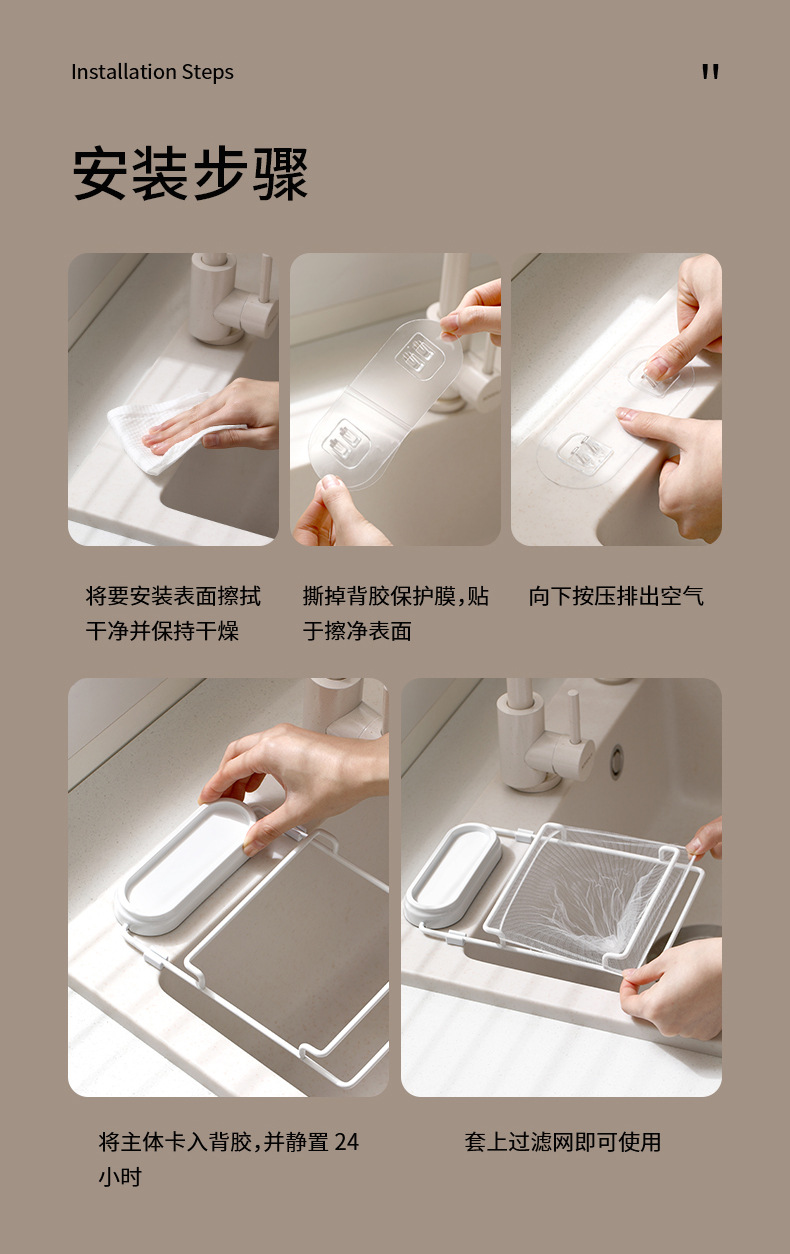 Installation Steps

"

安装步骤

将要安装表面擦拭干净并保持干燥

撕掉背胶保护膜，贴于擦净表面

向下按压排出空气

将主体卡入背胶，并静置 24 小时

套上过滤网即可使用