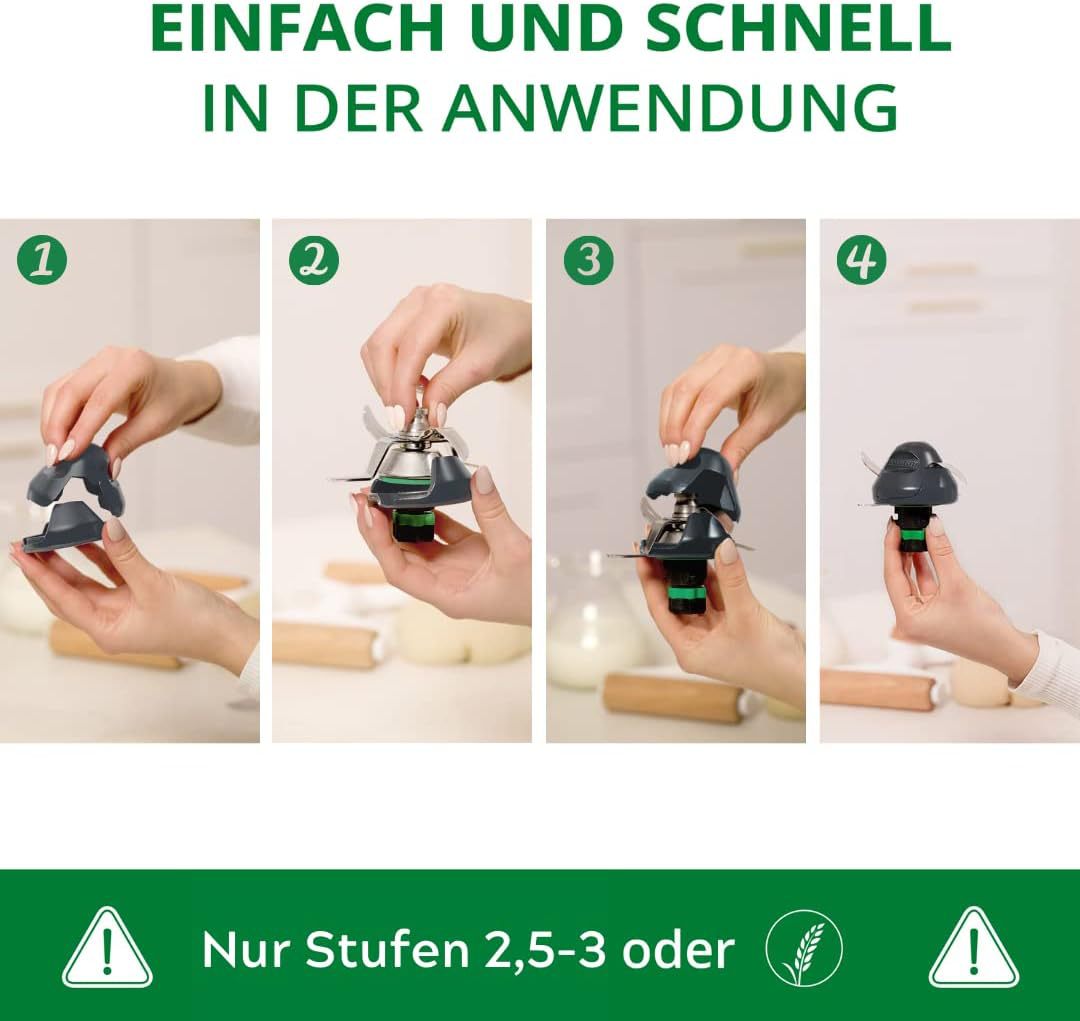 EINFACH UND SCHNELL
IN DER ANWENDUNG

1

2

3

4

Nur Stufen 2,5-3 oder