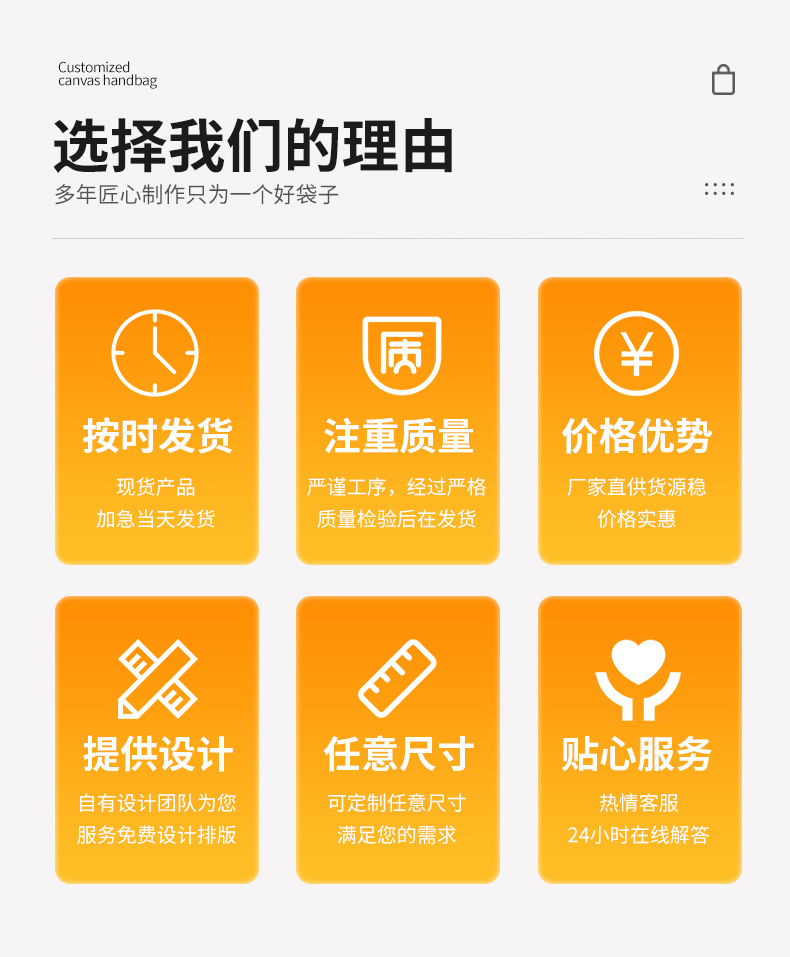 Customized
canvas handbag

选择我们的理由

多年匠心制作只为一个好袋子

质

按时发货

现货产品
加急当天发货

注重质量

严谨工序，经过严格
质量检验后在发货

¥

价格优势

厂家直供货源稳
价格实惠

提供设计

自有设计团队为您
服务免费设计排版

任意尺寸

可定制任意尺寸
满足您的需求

贴心服务

热情客服
24小时在线解答