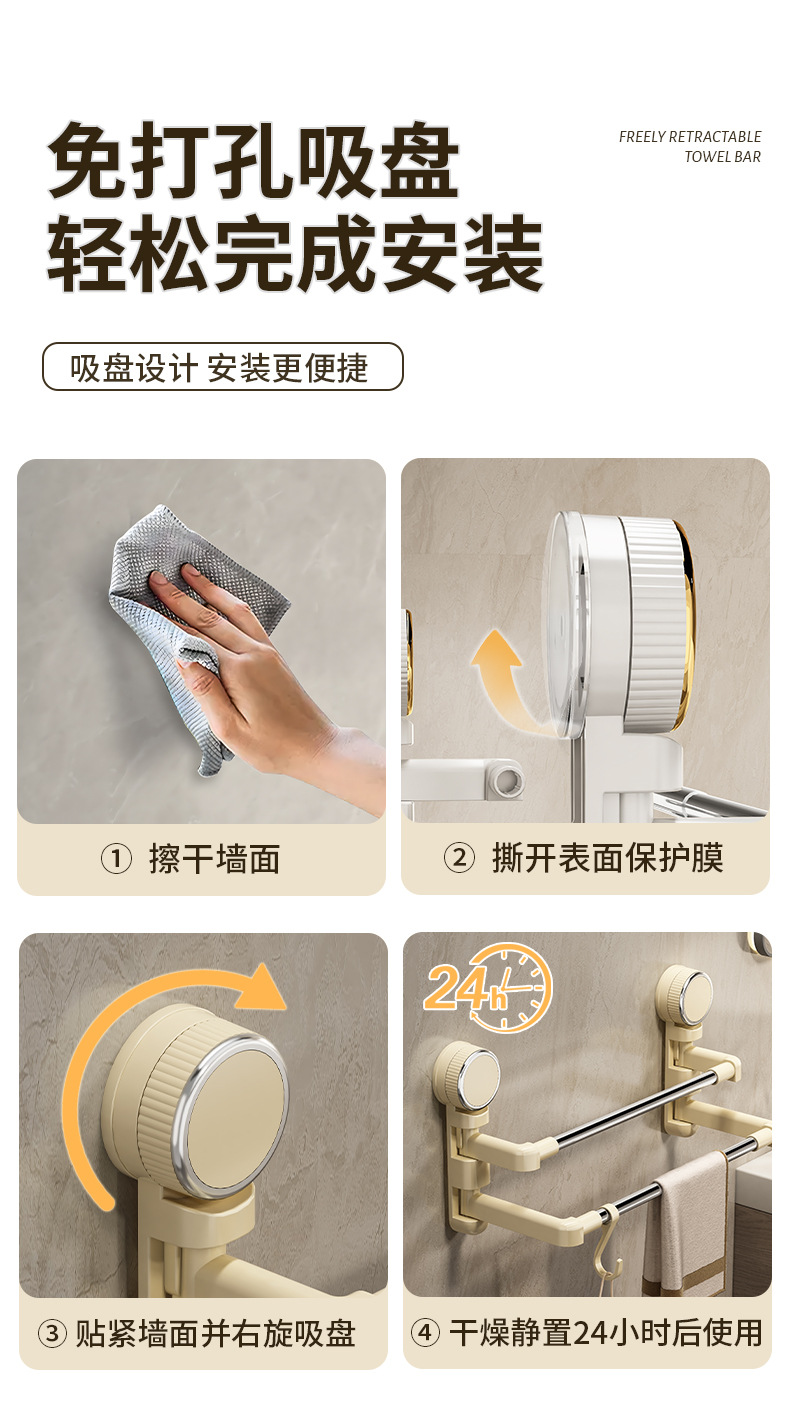 免打孔吸盘
轻松完成安装

FREELY RETRACTABLE
TOWEL BAR

吸盘设计 安装更便捷

① 擦干墙面

② 撕开表面保护膜

③ 贴紧墙面并右旋吸盘

24h

④ 干燥静置24小时后使用