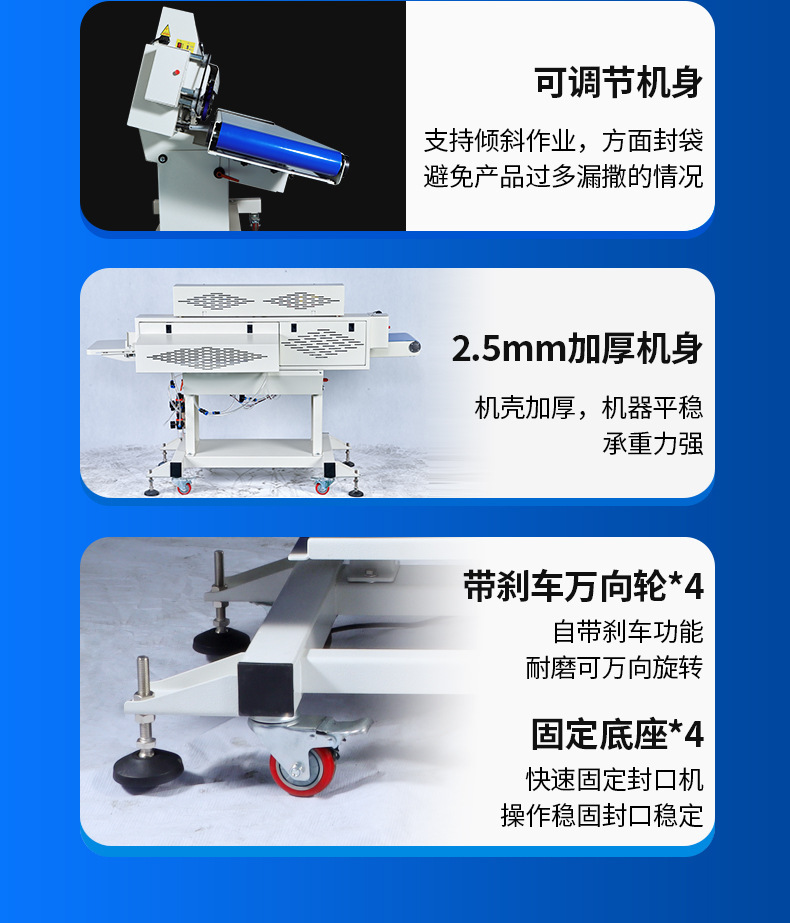 可调节机身

支持倾斜作业，方面封袋
避免产品过多漏撒的情况

2.5mm加厚机身

机壳加厚，机器平稳
承重力强

带刹车万向轮*4

自带刹车功能
耐磨可万向旋转

固定底座*4

快速固定封口机
操作稳固封口稳定