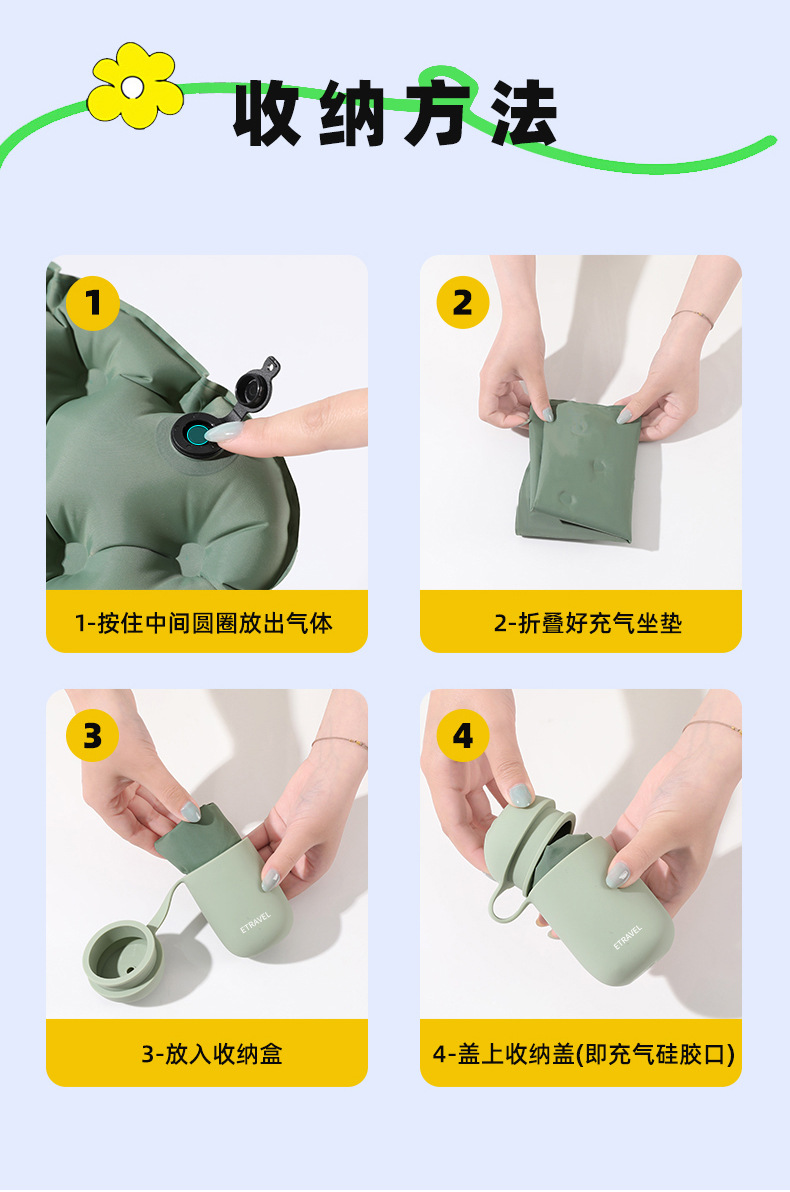 收纳方法

1

1-按住中间圆圈放出气体

2

2-折叠好充气坐垫

3

ETRAVEL

3-放入收纳盒

4

ETRAVEL

4-盖上收纳盖(即充气硅胶口)