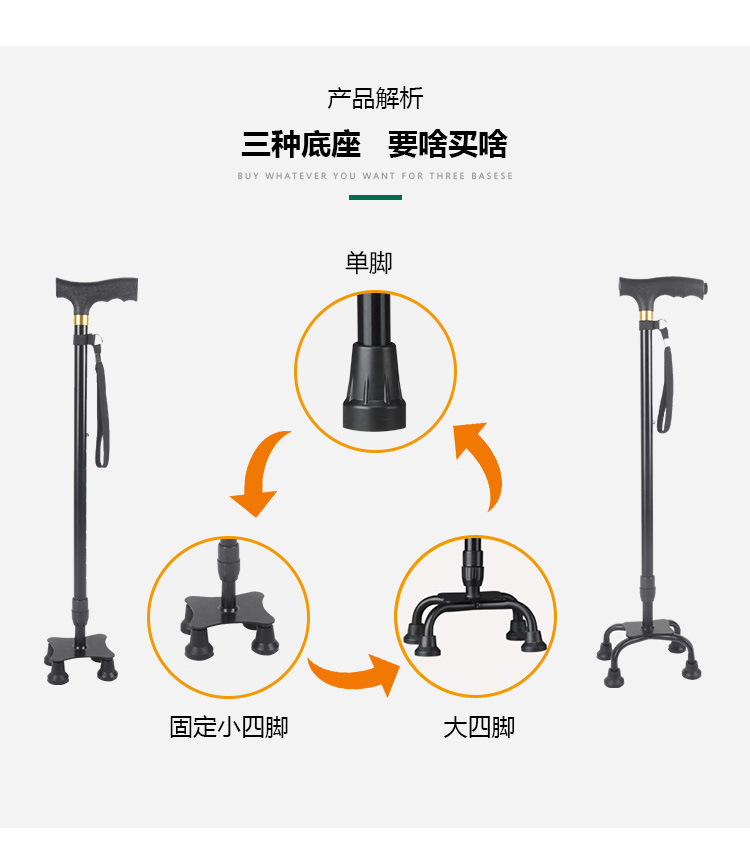 产品解析

三种底座　要啥买啥

BUY WHATEVER YOU WANT FOR THREE BASESE

单脚

固定小四脚

大四脚