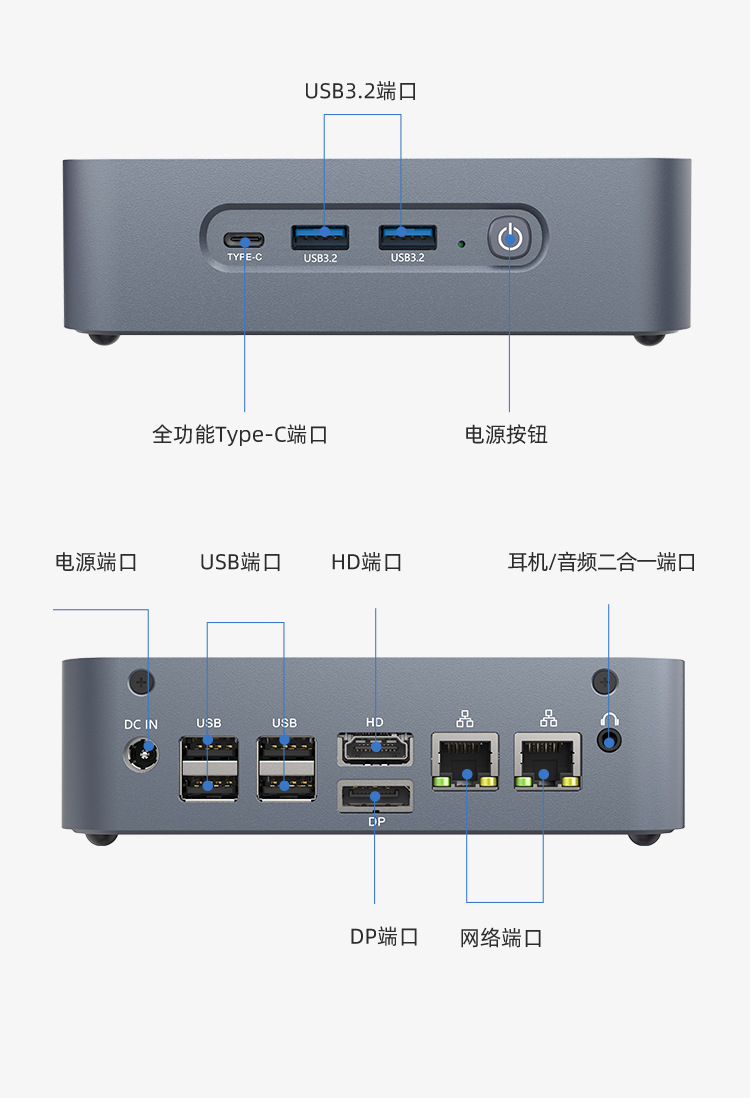 USB3.2端口

TYPE-C USB3.2 USB3.2

全功能Type-C端口

电源按钮

电源端口

USB端口

HD端口

耳机/音频二合一端口

DC IN USB USB HD

DP

DP端口

网络端口