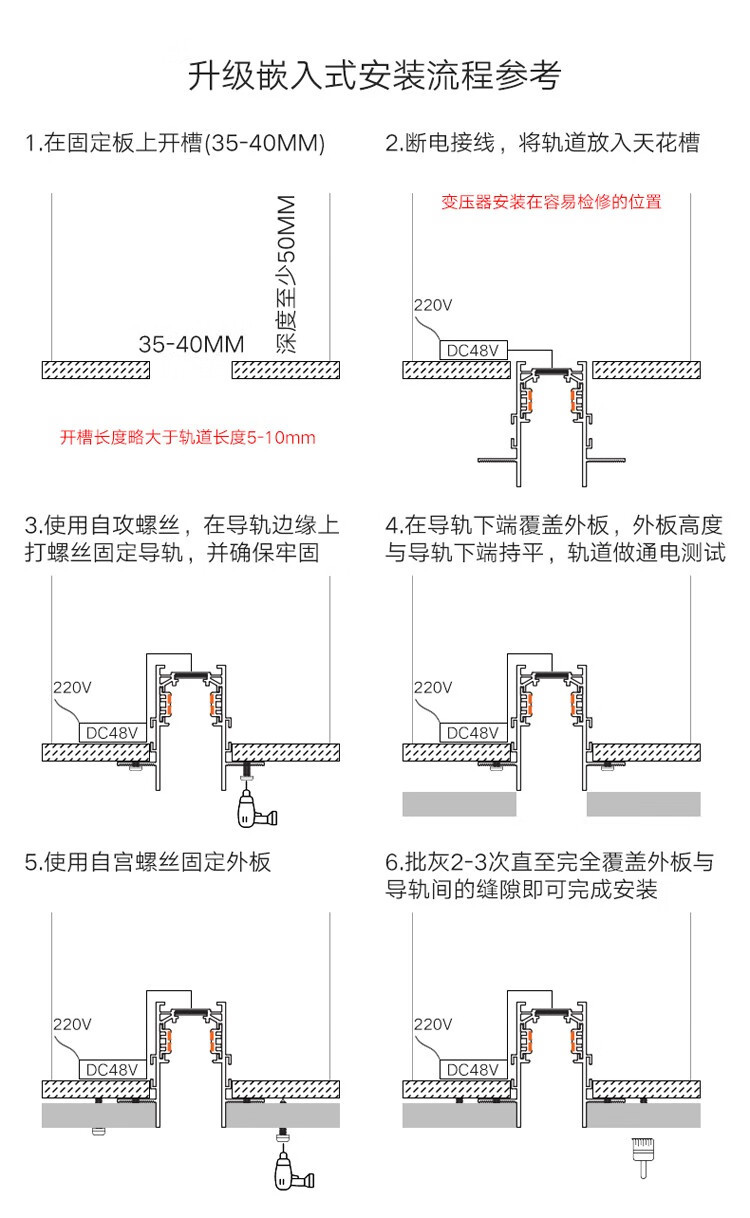 升级嵌入式安装流程参考

1.在固定板上开槽(35-40MM)

深度至少50MM

35-40MM

开槽长度略大于轨道长度5-10mm

2.断电接线，将轨道放入天花槽

变压器安装在容易检修的位置

220V

DC48V

3.使用自攻螺丝，在导轨边缘上打螺丝固定导轨，并确保牢固

220V

DC48V

4.在导轨下端覆盖外板，外板高度与导轨下端持平，轨道做通电测试

220V

DC48V

5.使用自宫螺丝固定外板

220V

DC48V

6.批灰2-3次直至完全覆盖外板与导轨间的缝隙即可完成安装

220V

DC48V