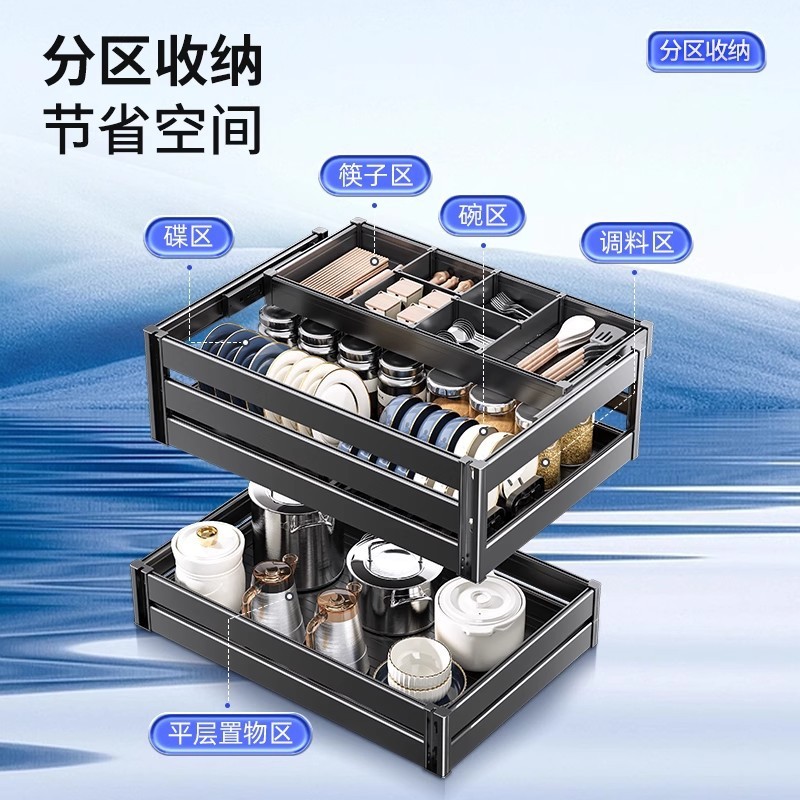 分区收纳
节省空间

分区收纳

筷子区

碗区

碟区

调料区

平层置物区