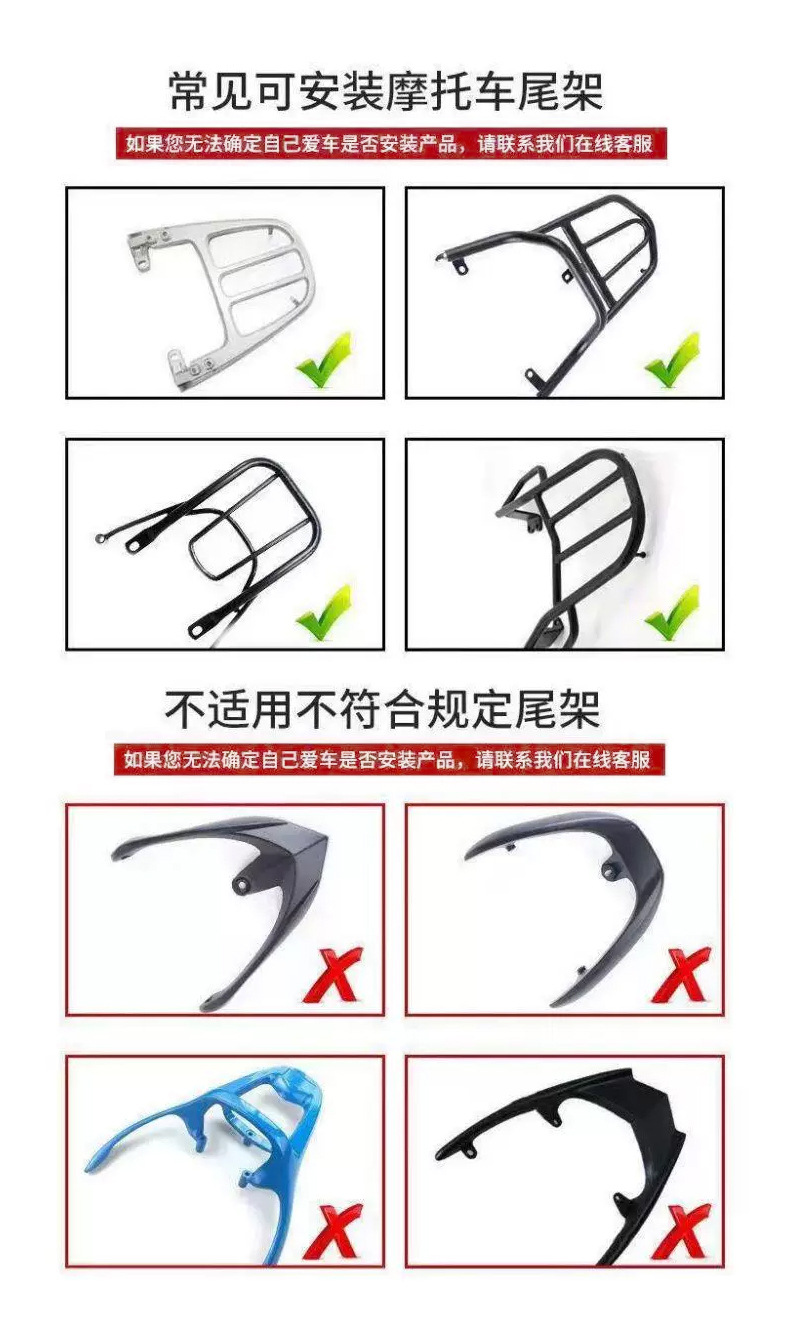 常见可安装摩托车尾架

如果您无法确定自己爱车是否安装产品，请联系我们在线客服

不适用不符合规定尾架

如果您无法确定自己爱车是否安装产品，请联系我们在线客服