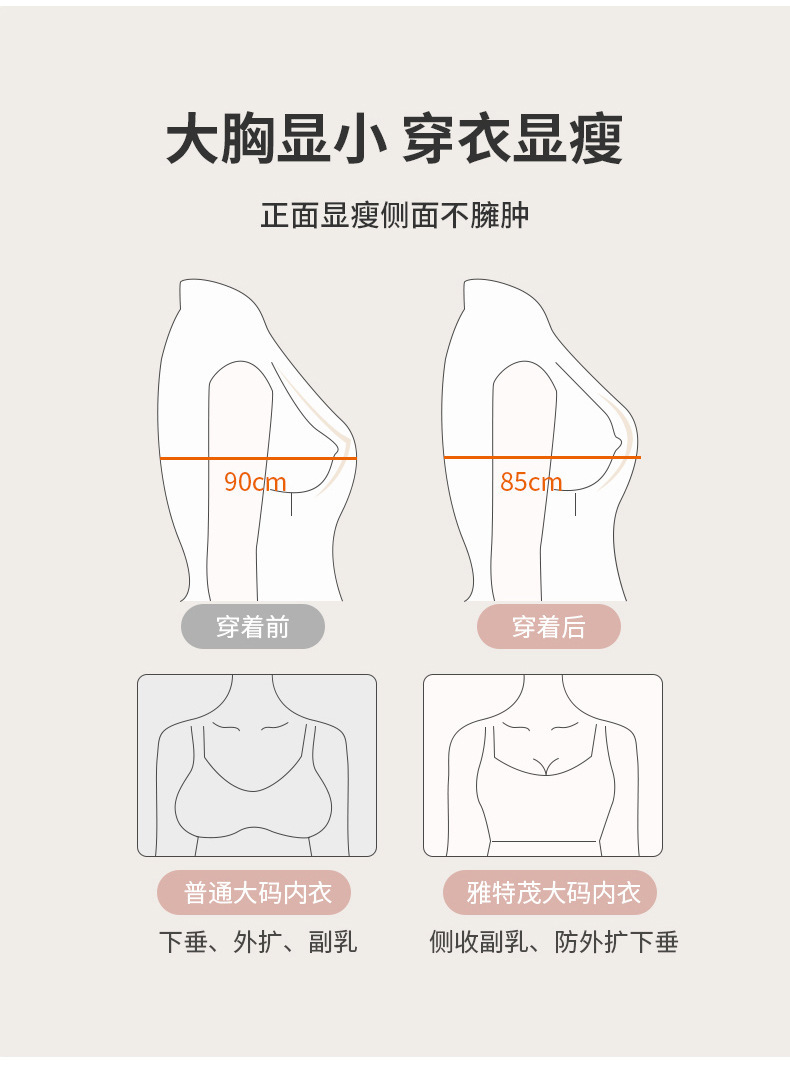 大胸显小 穿衣显瘦

正面显瘦侧面不臃肿

90cm

85cm

穿着前

穿着后

普通大码内衣

下垂、外扩、副乳

雅特茂大码内衣

侧收副乳、防外扩下垂