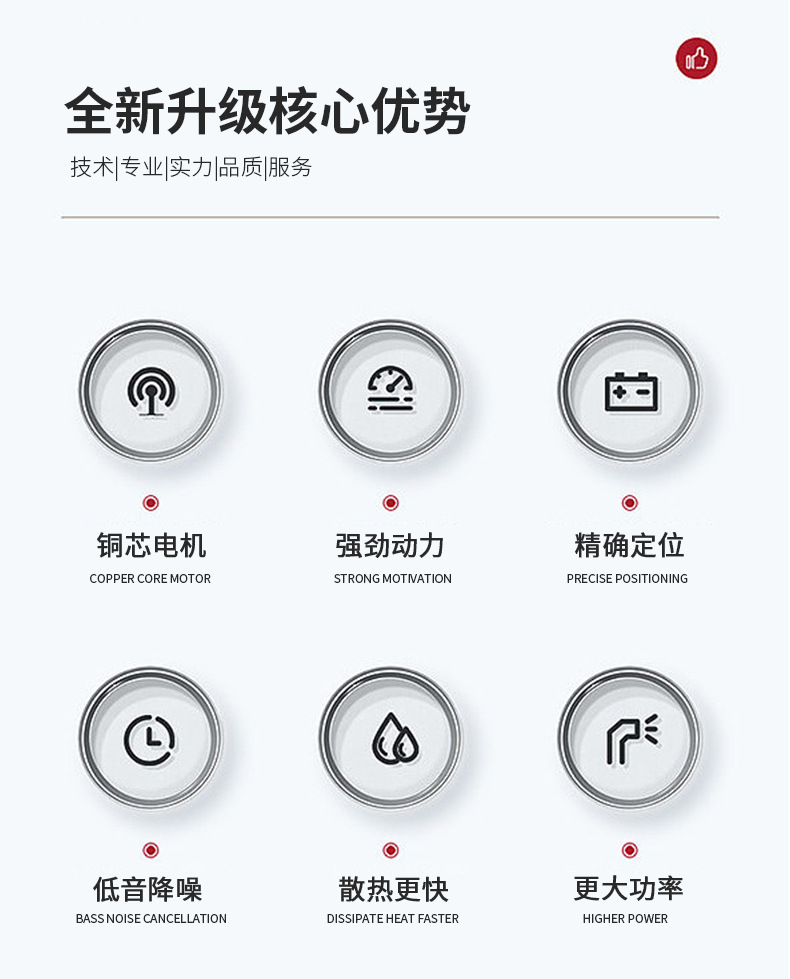 全新升级核心优势

技术|专业|实力|品质|服务

铜芯电机
COPPER CORE MOTOR

强劲动力
STRONG MOTIVATION

精确定位
PRECISE POSITIONING

低音降噪
BASS NOISE CANCELLATION

散热更快
DISSIPATE HEAT FASTER

更大功率
HIGHER POWER