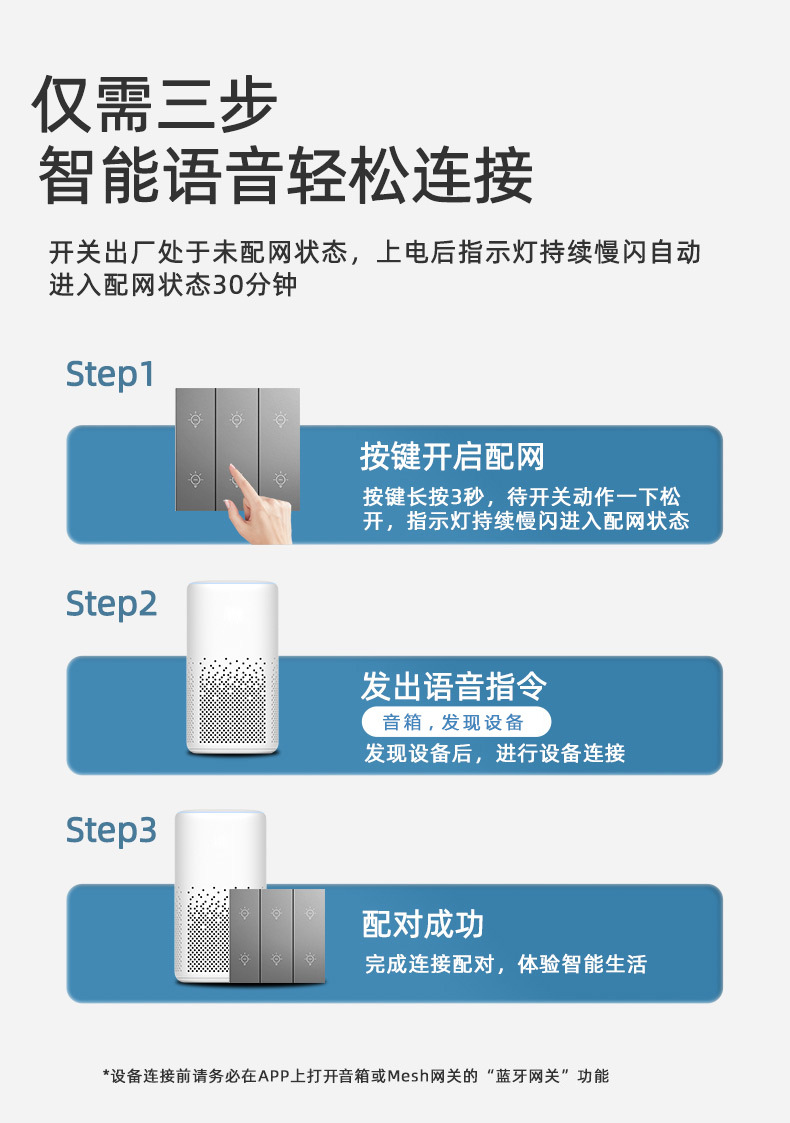 仅需三步
智能语音轻松连接

开关出厂处于未配网状态，上电后指示灯持续慢闪自动进入配网状态30分钟

Step1

按键开启配网

按键长按3秒，待开关动作一下松开，指示灯持续慢闪进入配网状态

Step2

发出语音指令

音箱，发现设备

发现设备后，进行设备连接

Step3

配对成功

完成连接配对，体验智能生活

*设备连接前请务必在APP上打开音箱或Mesh网关的“蓝牙网关”功能