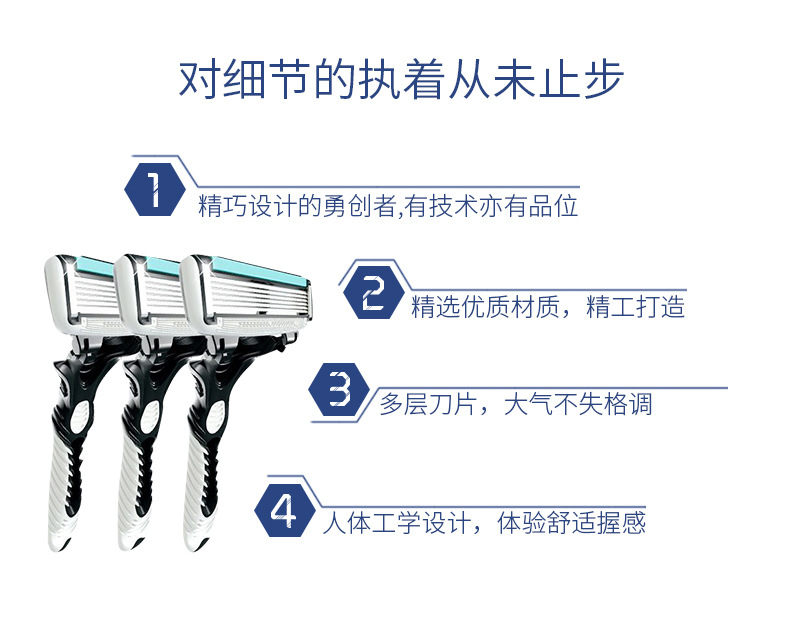 对细节的执着从未止步

1
精巧设计的勇创者,有技术亦有品位

2
精选优质材质，精工打造

3
多层刀片，大气不失格调

4
人体工学设计，体验舒适握感