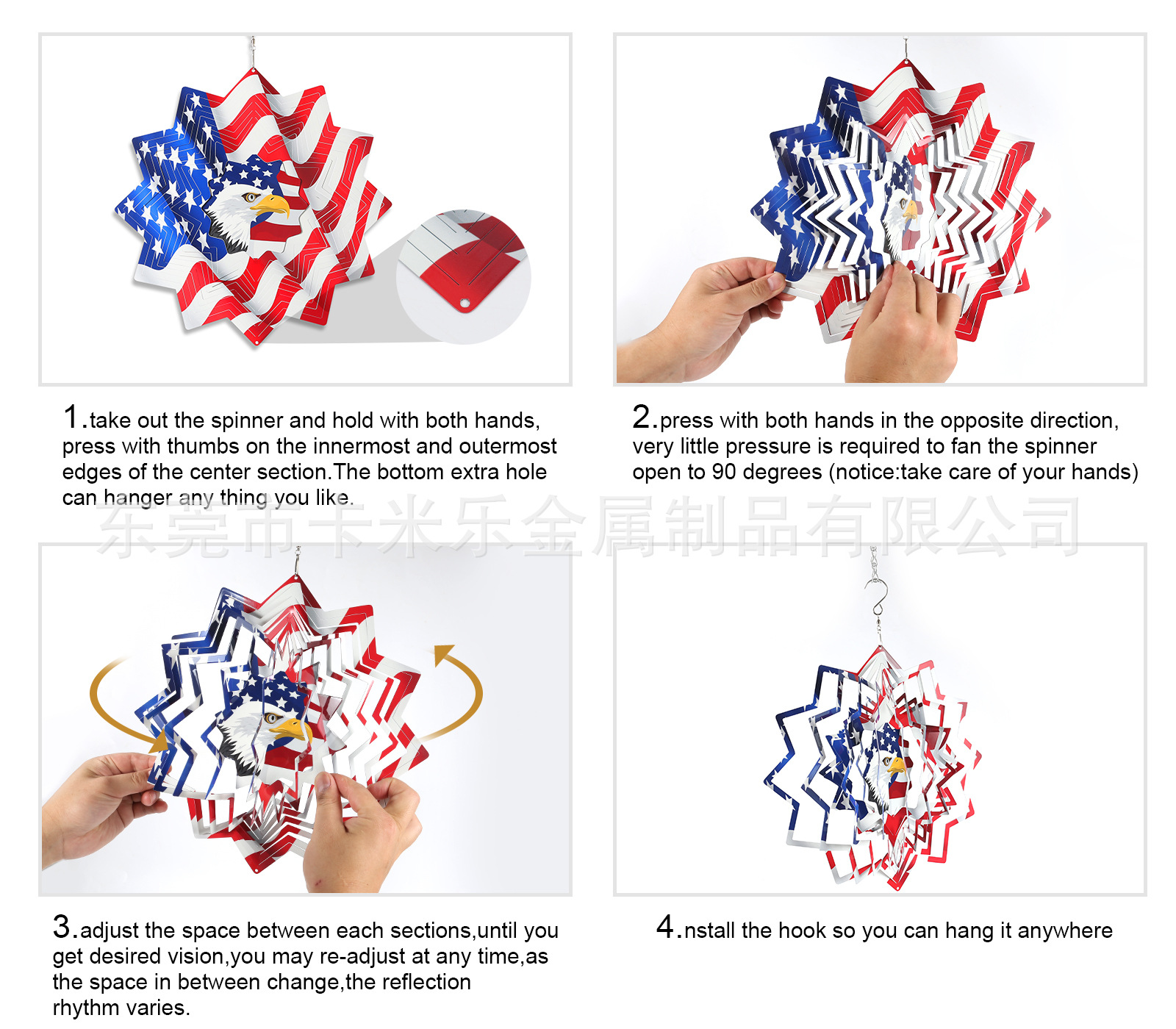 1.take out the spinner and hold with both hands, press with thumbs on the innermost and outermost edges of the center section.The bottom extra hole can hanger any thing you like.

2.press with both hands in the opposite direction, very little pressure is required to fan the spinner open to 90 degrees (notice:take care of your hands)

东莞市卡米乐金属制品有限公司

3.adjust the space between each sections,until you get desired vision,you may re-adjust at any time,as the space in between change,the reflection rhythm varies.

4.nstall the hook so you can hang it anywhere