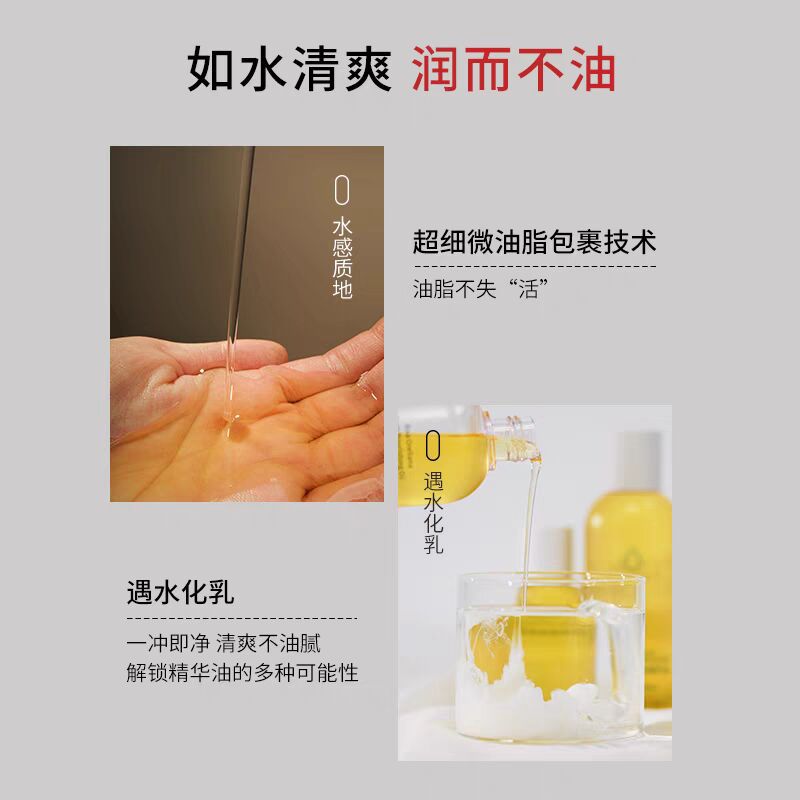 如水清爽 润而不油

水感质地

超细微油脂包裹技术

油脂不失“活”

遇水化乳

遇水化乳

一冲即净 清爽不油腻
解锁精华油的多种可能性