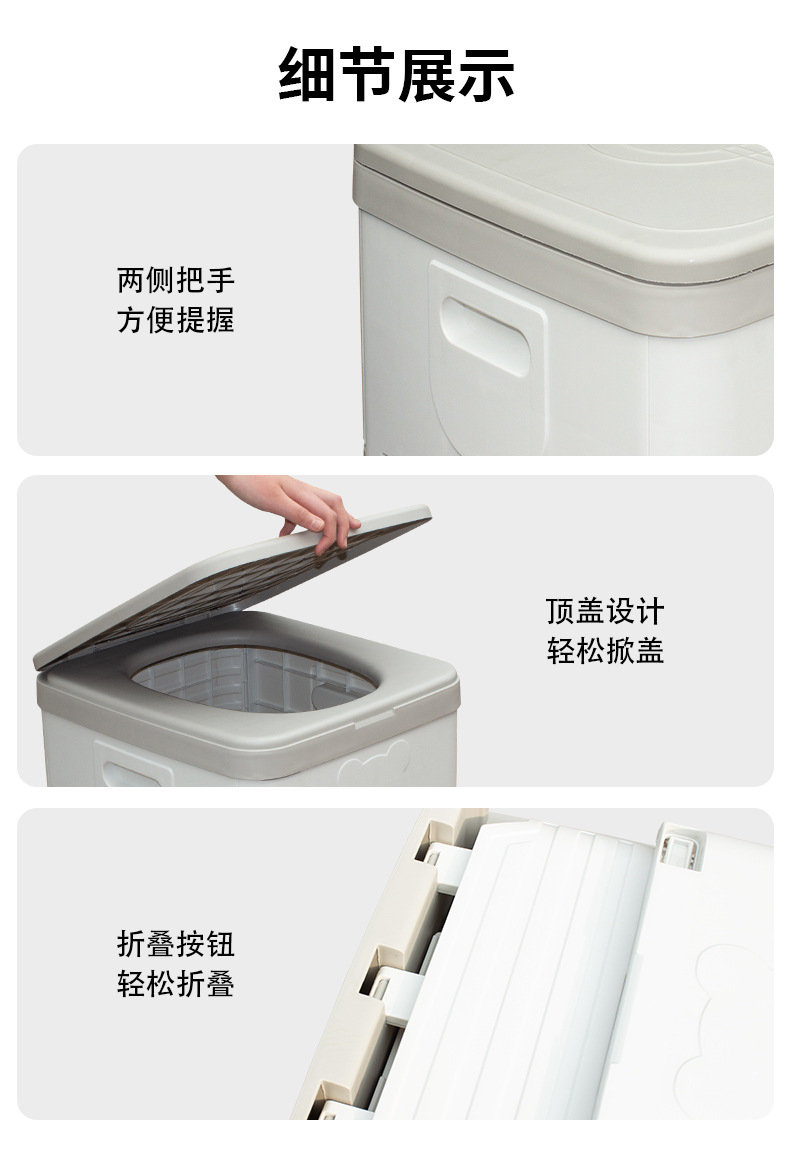 细节展示

两侧把手
方便提握

顶盖设计
轻松掀盖

折叠按钮
轻松折叠