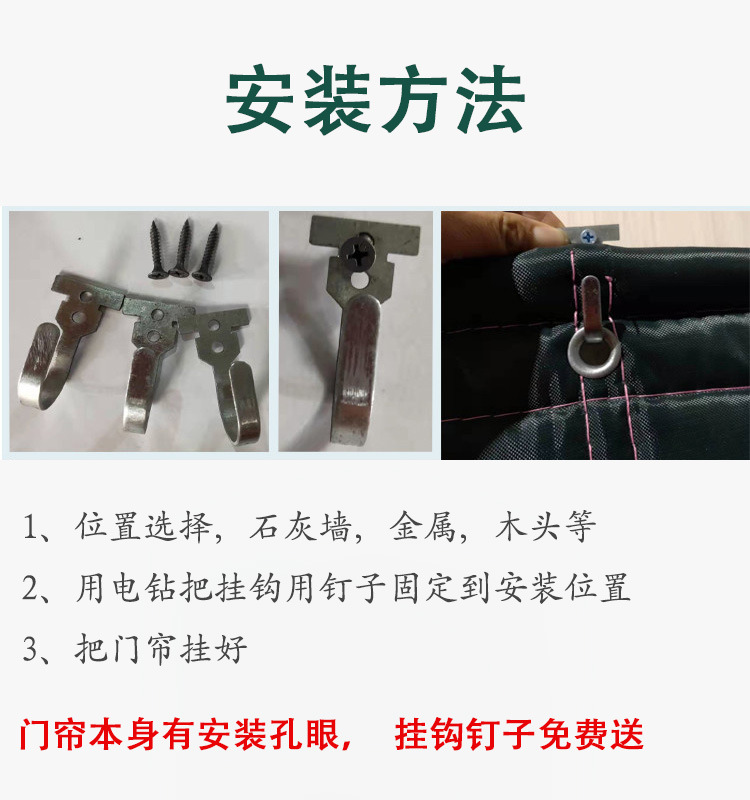 安装方法

1、位置选择，石灰墙，金属，木头等

2、用电钻把挂钩用钉子固定到安装位置

3、把门帘挂好

门帘本身有安装孔眼，　挂钩钉子免费送