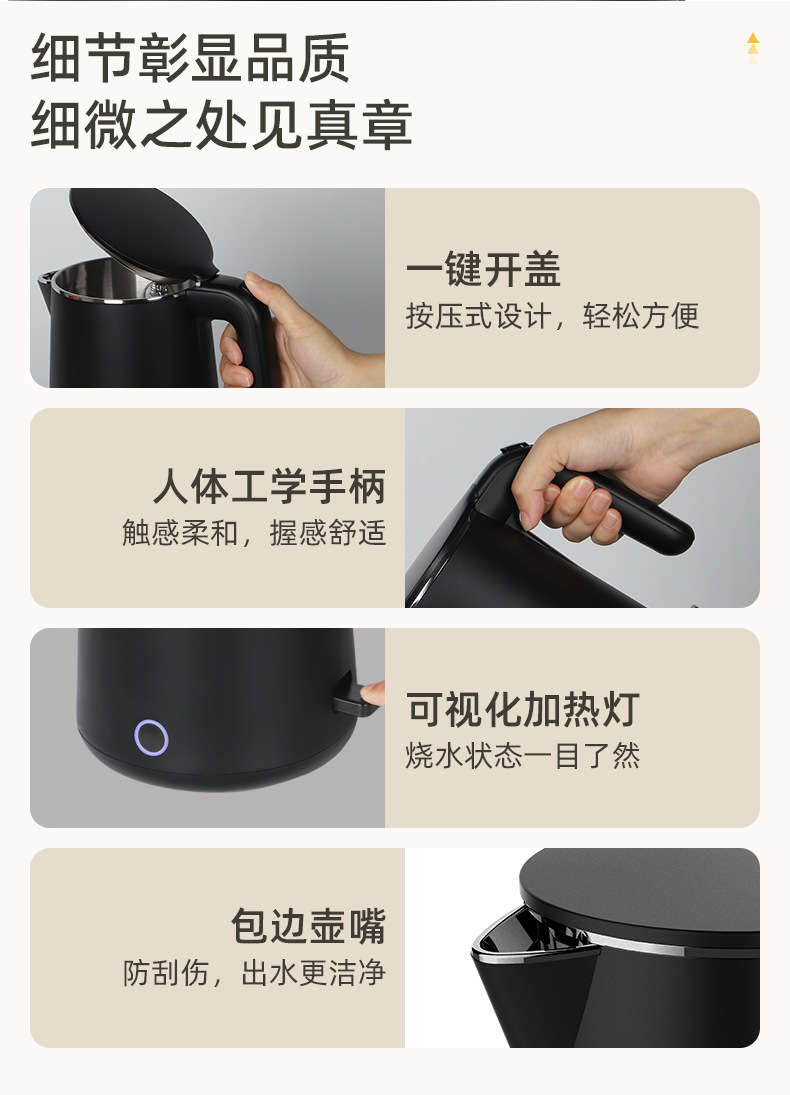 细节彰显品质
细微之处见真章

一键开盖
按压式设计，轻松方便

人体工学手柄
触感柔和，握感舒适

可视化加热灯
烧水状态一目了然

包边壶嘴
防刮伤，出水更洁净