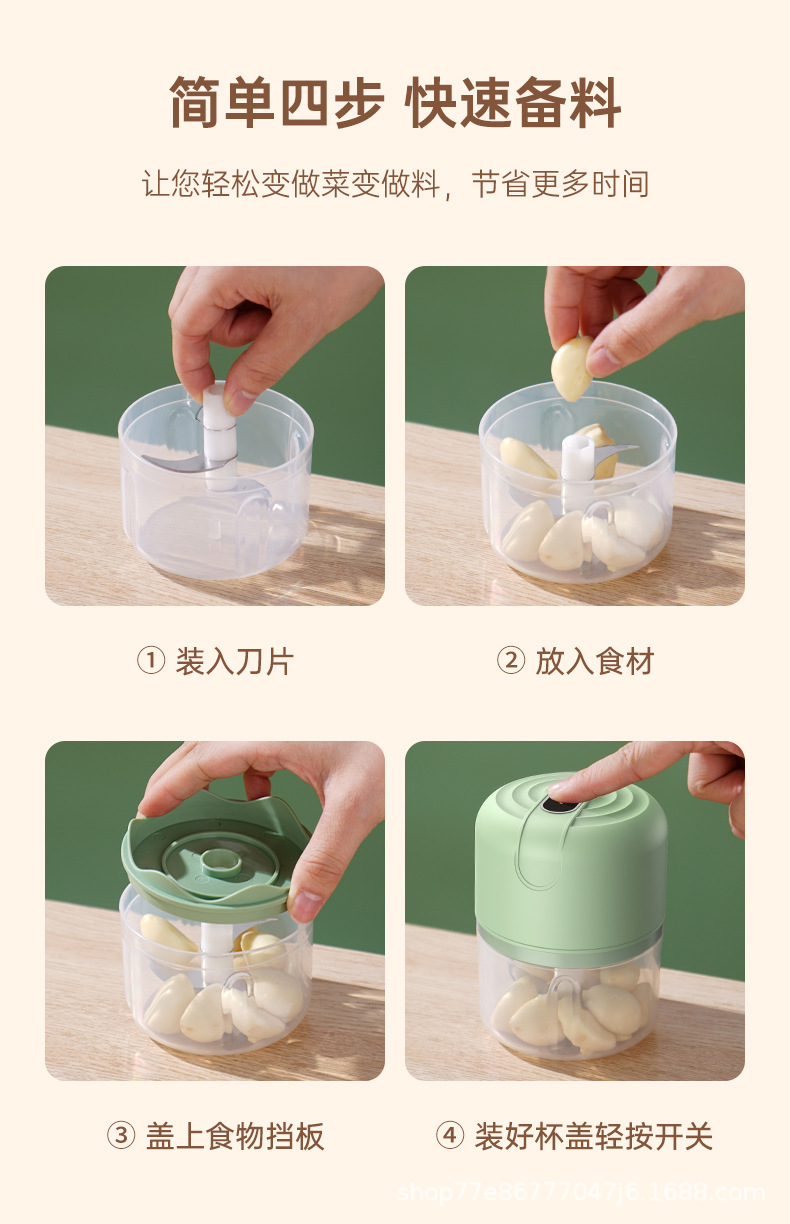 简单四步 快速备料

让您轻松变做菜变做料，节省更多时间

① 装入刀片

② 放入食材

③ 盖上食物挡板

④ 装好杯盖轻按开关

shop77e86777047j6.1688.com