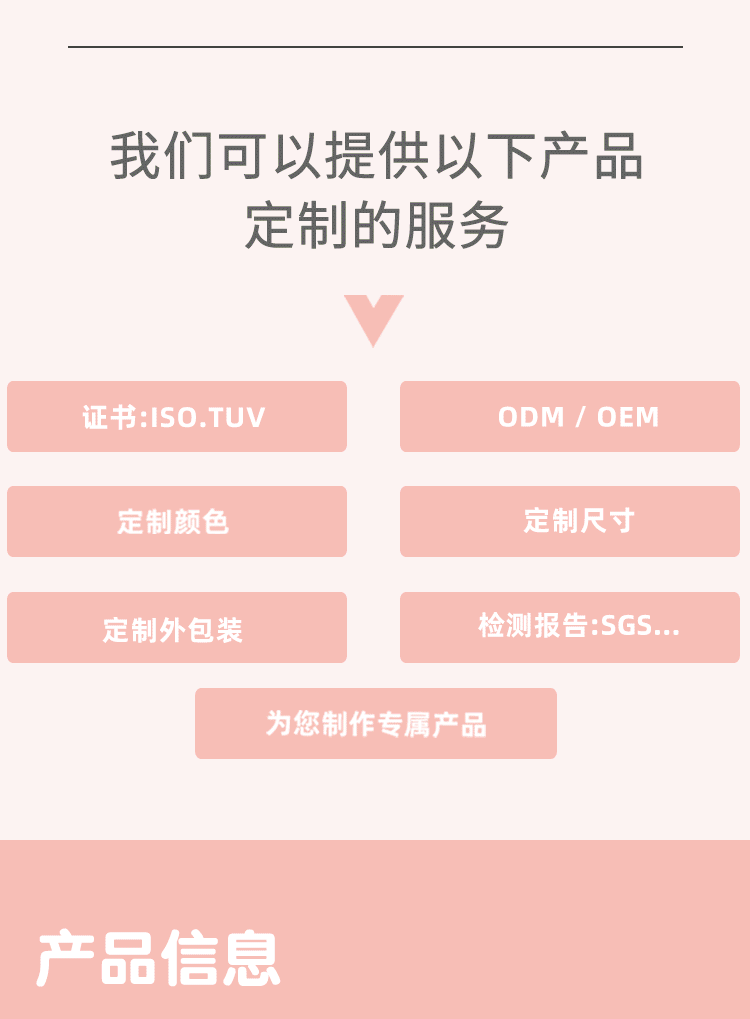 我们可以提供以下产品
定制的服务

证书:ISO.TUV

ODM / OEM

定制颜色

定制尺寸

定制外包装

检测报告:SGS...

为您制作专属产品

产品信息