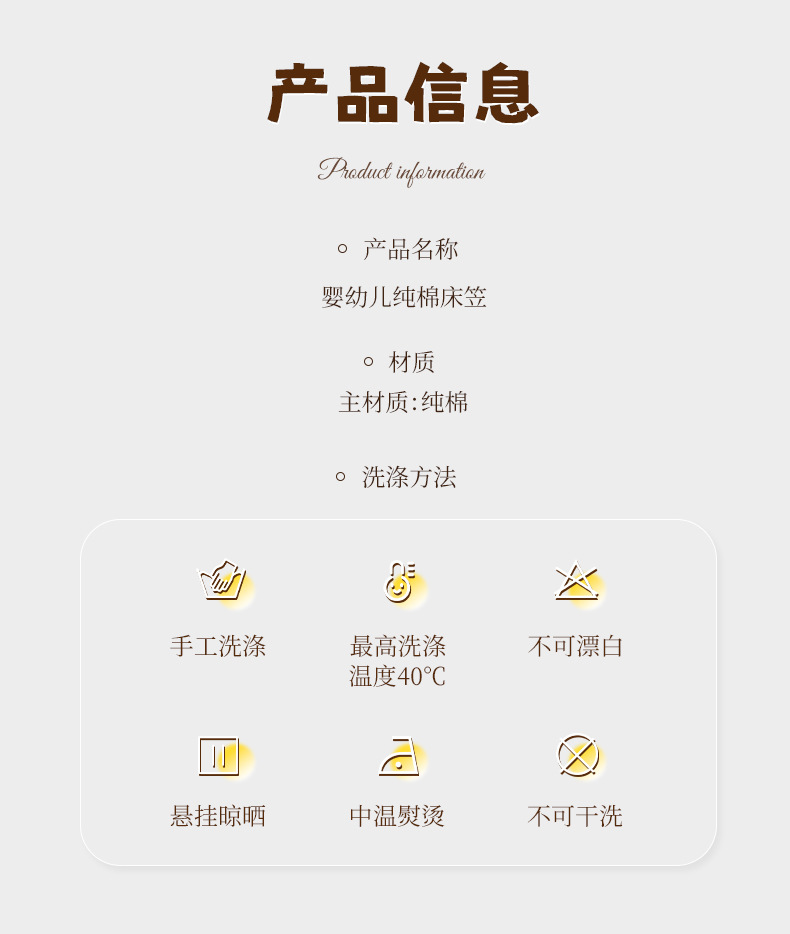 产品信息

Product information

◦ 产品名称

婴幼儿纯棉床笠

◦ 材质

主材质:纯棉

◦ 洗涤方法

手工洗涤

最高洗涤
温度40℃

不可漂白

悬挂晾晒

中温熨烫

不可干洗