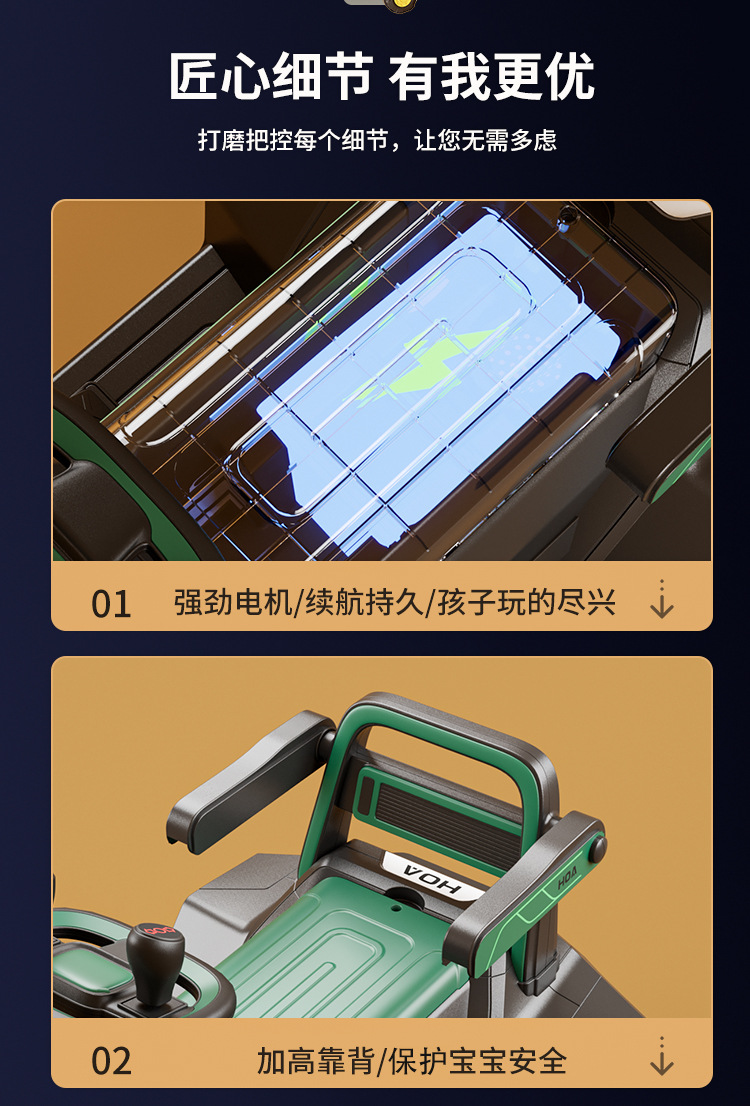 匠心细节 有我更优

打磨把控每个细节，让您无需多虑

01 强劲电机/续航持久/孩子玩的尽兴 ↓

HOA

HOA

02 加高靠背/保护宝宝安全 ↓