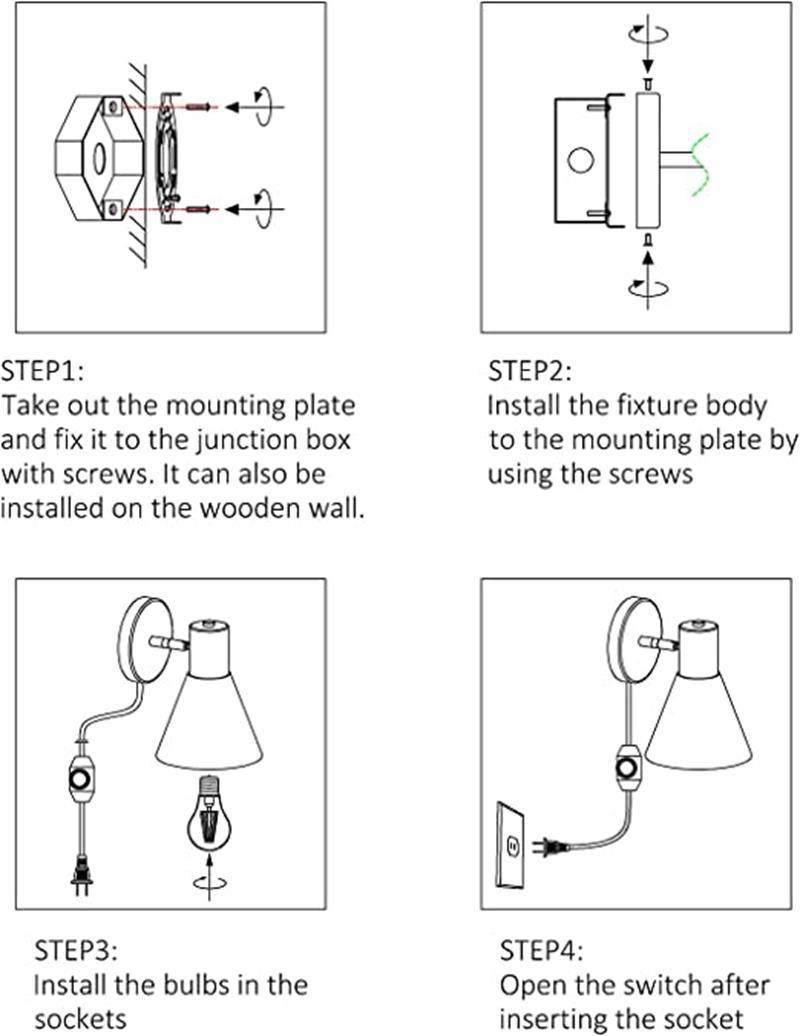 STEP1:
Take out the mounting plate and fix it to the junction box with screws. It can also be installed on the wooden wall.

STEP2:
Install the fixture body to the mounting plate by using the screws

STEP3:
Install the bulbs in the sockets

STEP4:
Open the switch after inserting the socket