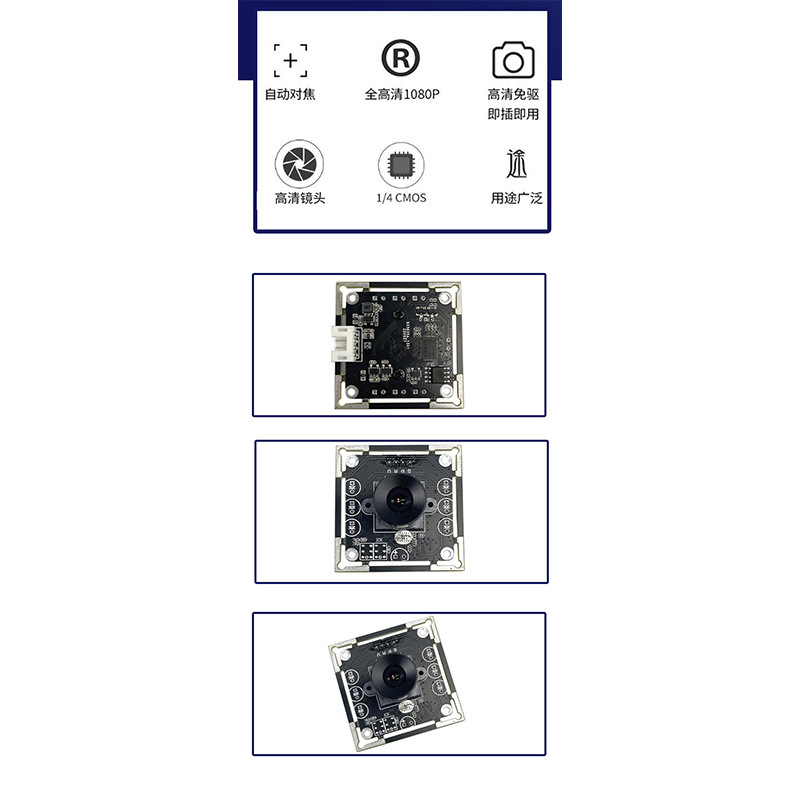 自动对焦

全高清1080P

高清免驱
即插即用

高清镜头

1/4 CMOS

用途广泛