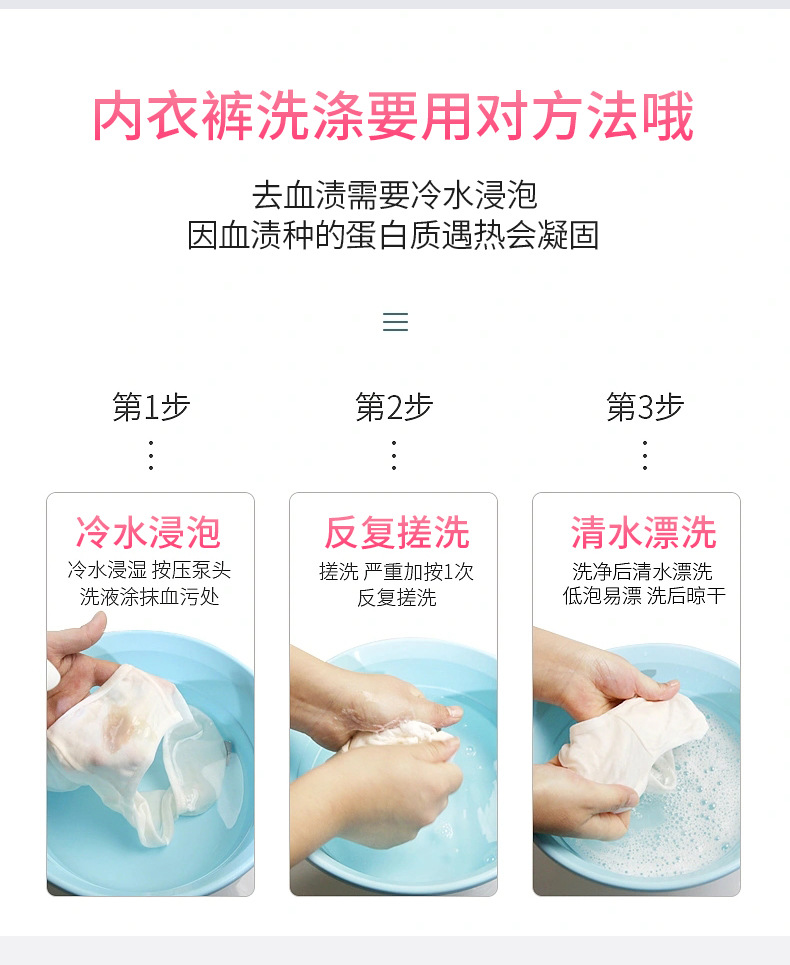 内衣裤洗涤要用对方法哦

去血渍需要冷水浸泡
因血渍种的蛋白质遇热会凝固

第1步

冷水浸泡
冷水浸湿 按压泵头
洗液涂抹血污处

第2步

反复搓洗
搓洗 严重加按1次
反复搓洗

第3步

清水漂洗
洗净后清水漂洗
低泡易漂 洗后晾干