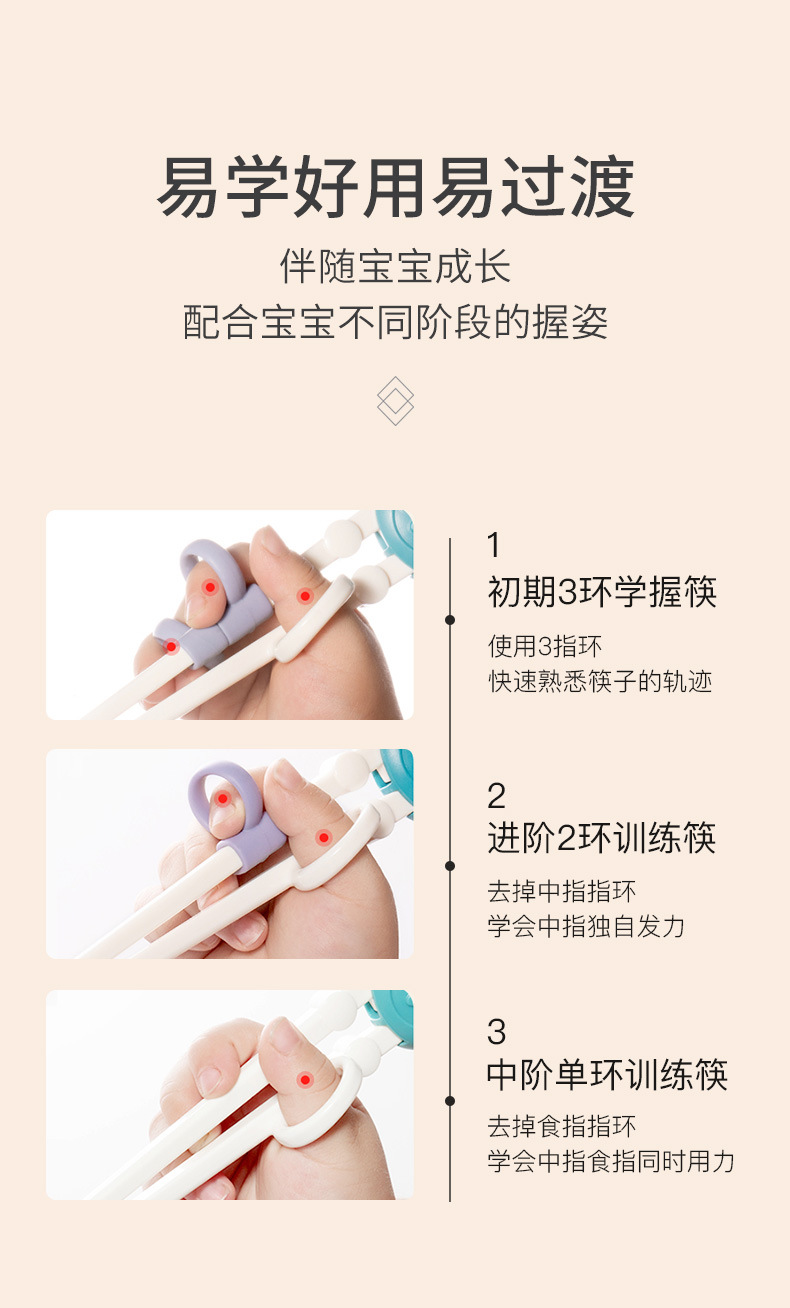 易学好用易过渡

伴随宝宝成长
配合宝宝不同阶段的握姿

1
初期3环学握筷

使用3指环
快速熟悉筷子的轨迹

2
进阶2环训练筷

去掉中指指环
学会中指独自发力

3
中阶单环训练筷

去掉食指指环
学会中指食指同时用力