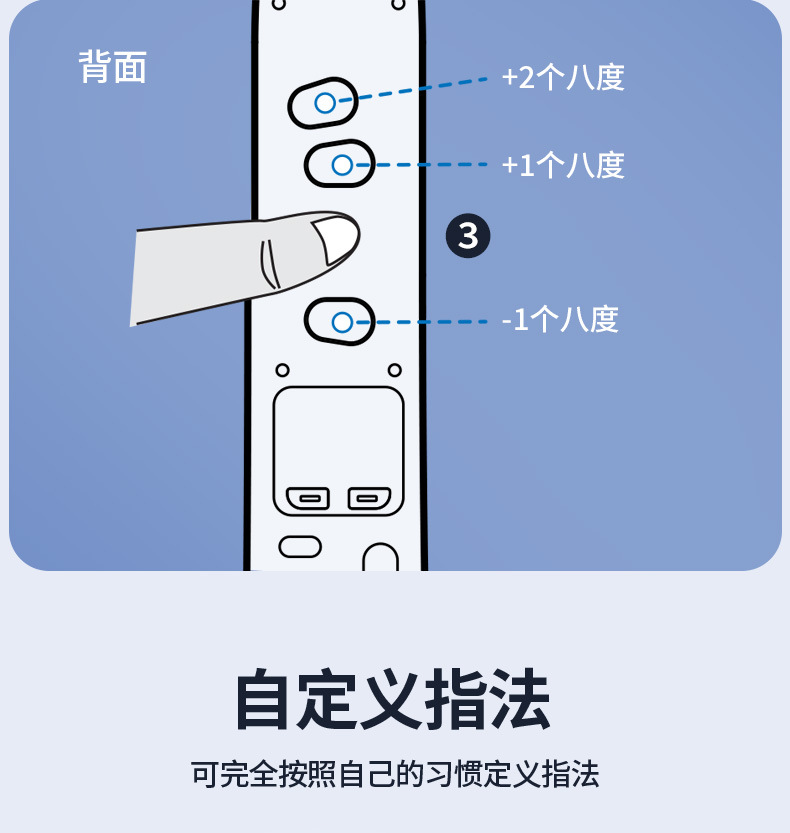 背面

+2个八度

+1个八度

3

-1个八度

自定义指法

可完全按照自己的习惯定义指法