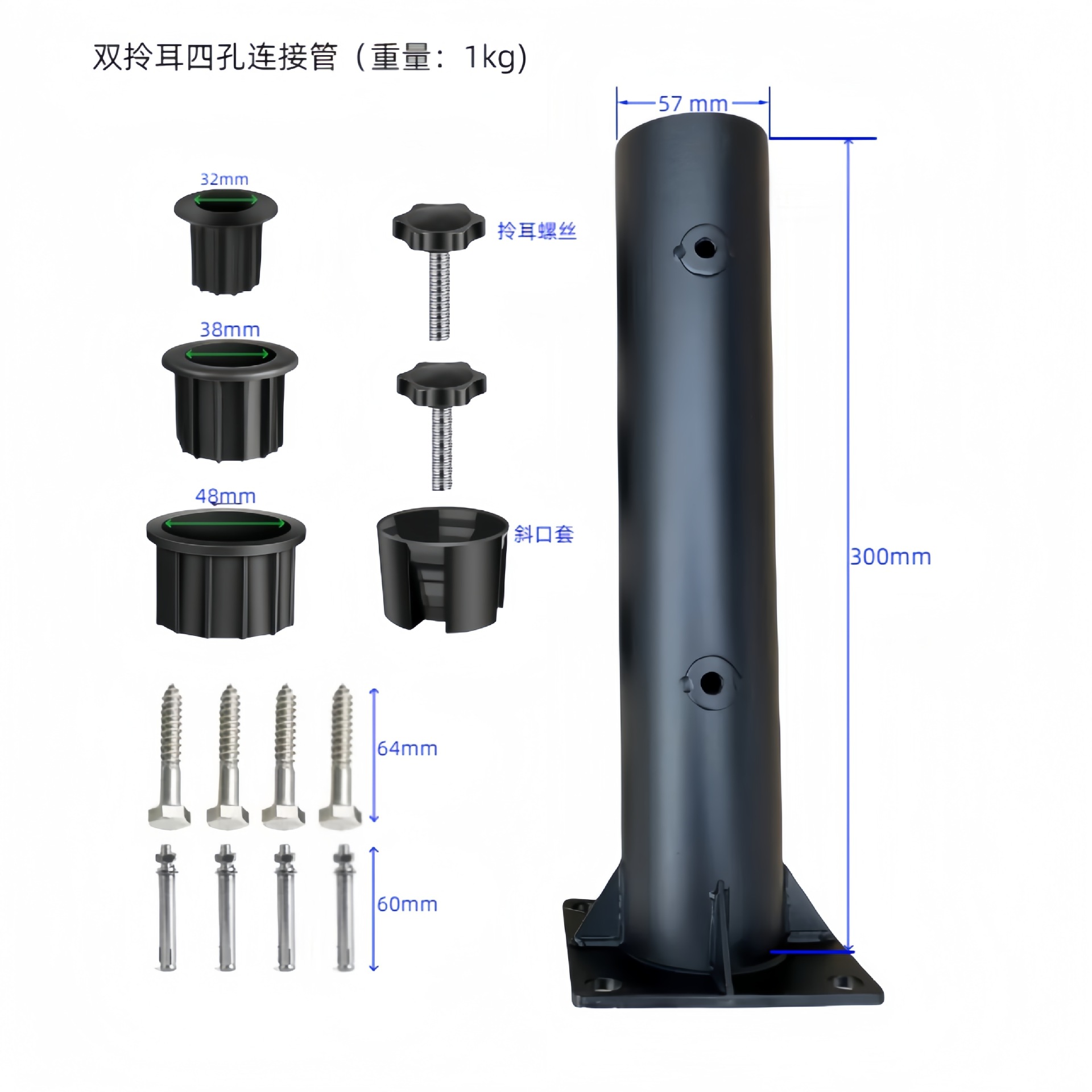 双拎耳四孔连接管（重量：1kg)

57 mm

32mm

拎耳螺丝

38mm

48mm

斜口套

300mm

64mm

60mm