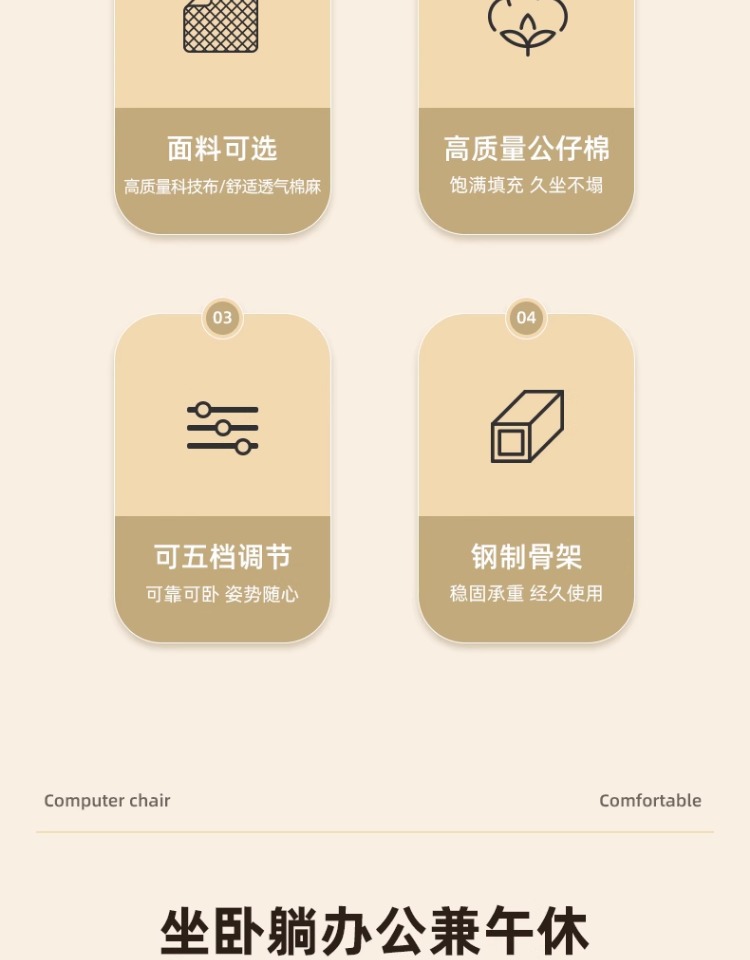 面料可选
高质量科技布/舒适透气棉麻

高质量公仔棉
饱满填充 久坐不塌

03
可五档调节
可靠可卧 姿势随心

04
钢制骨架
稳固承重 经久使用

Computer chair

Comfortable

坐卧躺办公兼午休