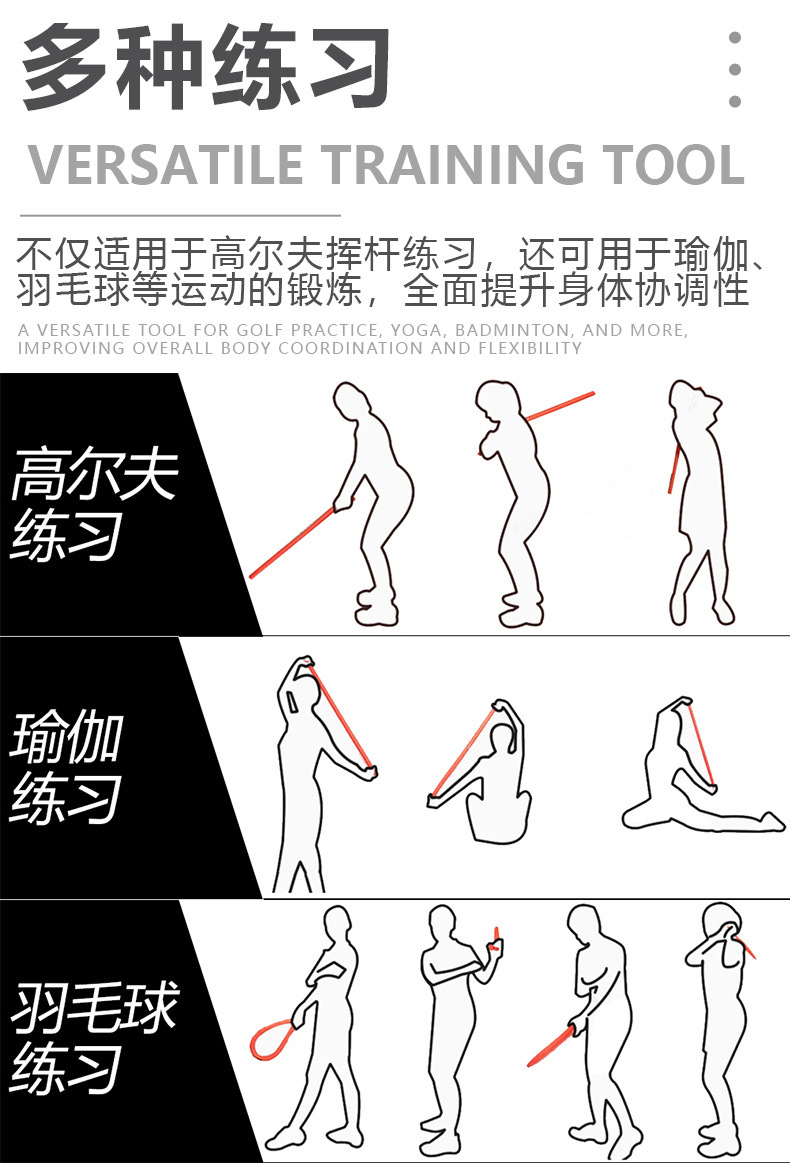 多种练习

VERSATILE TRAINING TOOL

不仅适用于高尔夫挥杆练习，还可用于瑜伽、羽毛球等运动的锻炼，全面提升身体协调性

A VERSATILE TOOL FOR GOLF PRACTICE, YOGA, BADMINTON, AND MORE, IMPROVING OVERALL BODY COORDINATION AND FLEXIBILITY

高尔夫练习

瑜伽练习

羽毛球练习