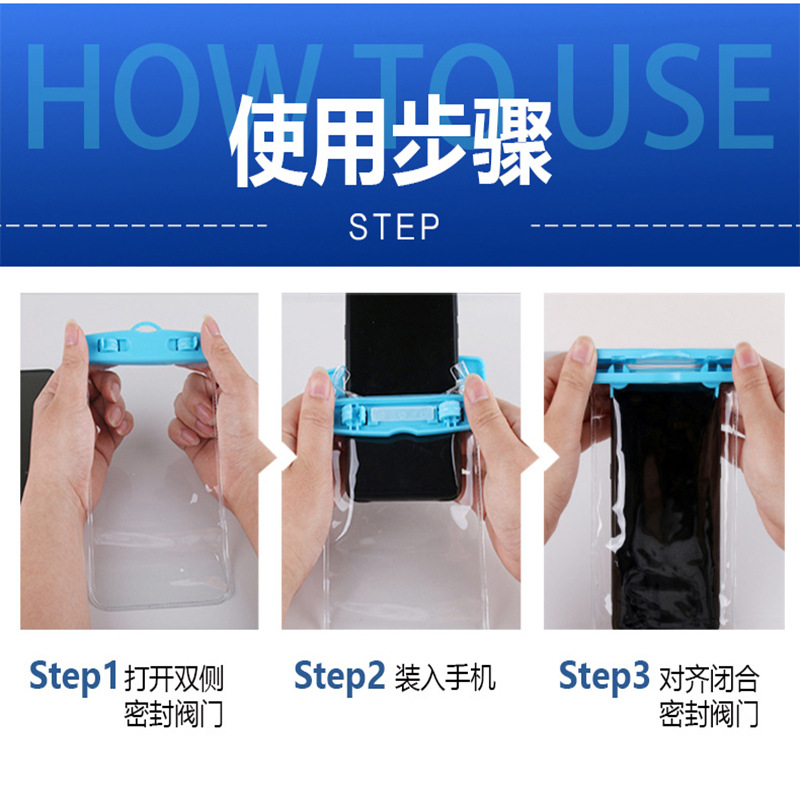 HOW TO USE

使用步骤

STEP

Step1 打开双侧密封阀门

Step2 装入手机

Step3 对齐闭合密封阀门