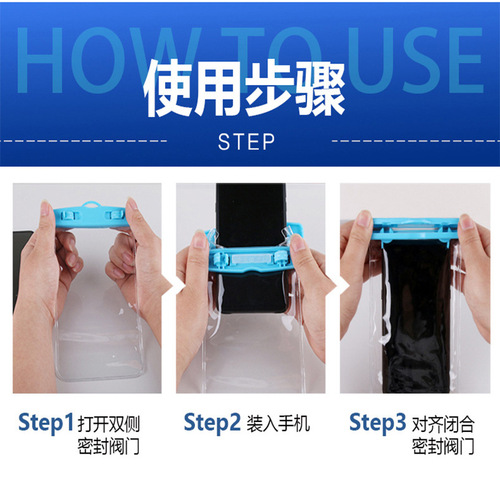 HOW TO USE

使用步骤

STEP

Step1 打开双侧密封阀门

Step2 装入手机

Step3 对齐闭合密封阀门