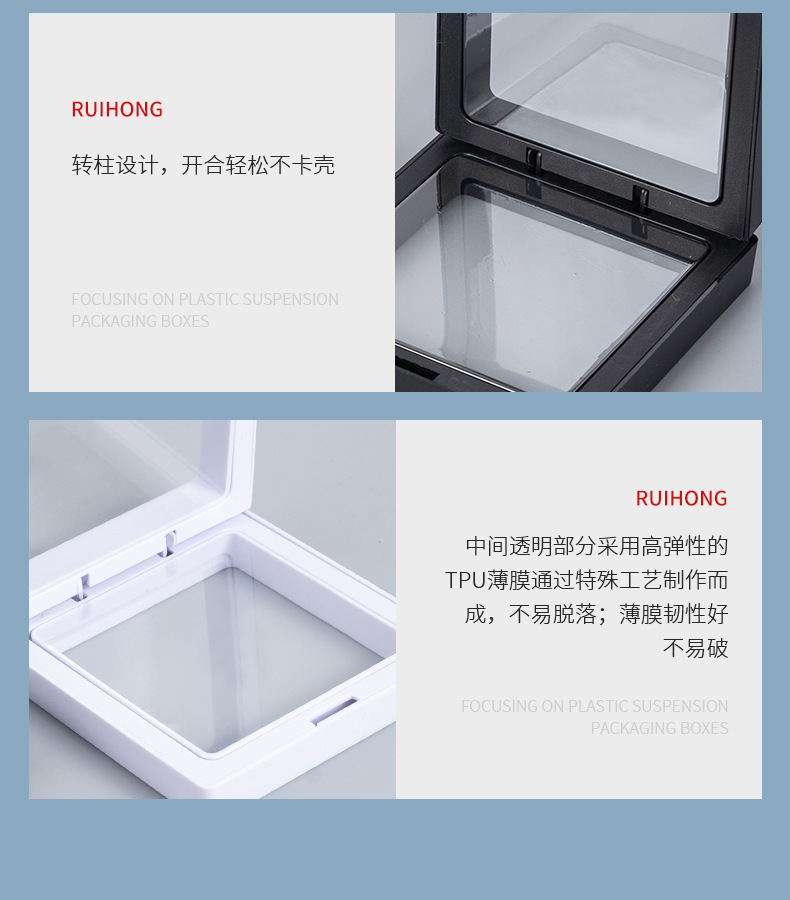 RUIHONG

转柱设计，开合轻松不卡壳

FOCUSING ON PLASTIC SUSPENSION PACKAGING BOXES

RUIHONG

中间透明部分采用高弹性的TPU薄膜通过特殊工艺制作而成，不易脱落；薄膜韧性好不易破

FOCUSING ON PLASTIC SUSPENSION PACKAGING BOXES