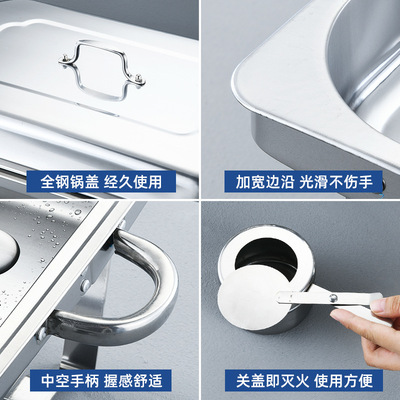 全钢锅盖 经久使用

加宽边沿 光滑不伤手

中空手柄 握感舒适

关盖即灭火 使用方便