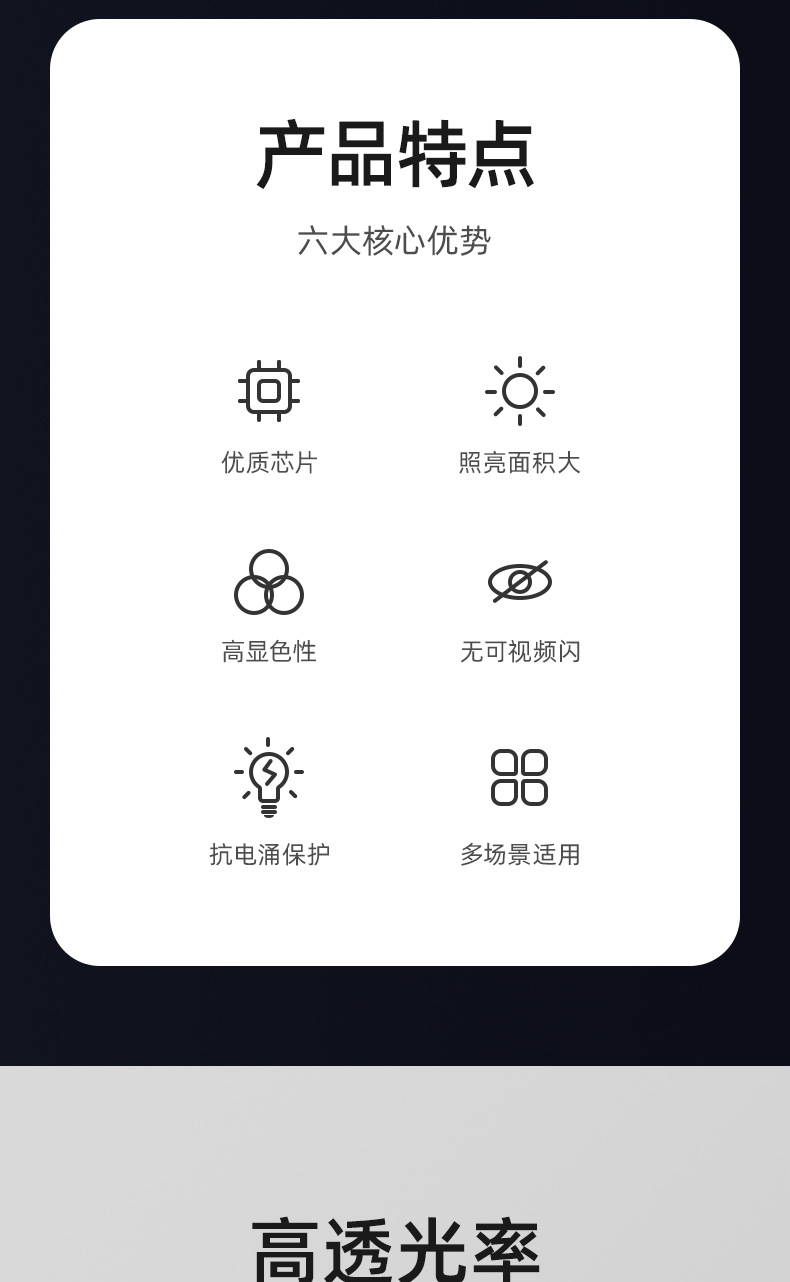 产品特点

六大核心优势

优质芯片

照亮面积大

高显色性

无可视频闪

抗电涌保护

多场景适用

高透光率