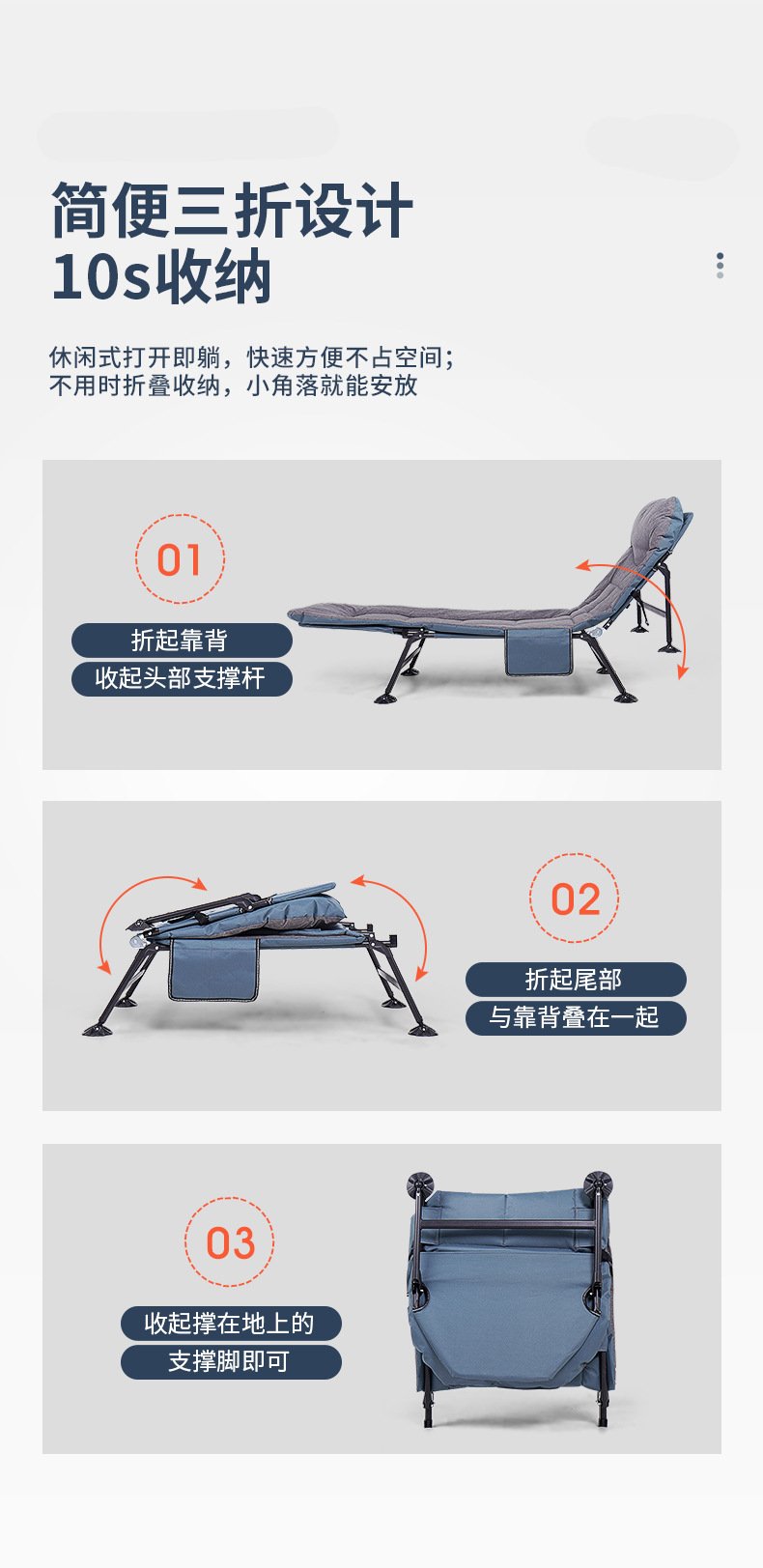 简便三折设计
10s收纳

休闲式打开即躺，快速方便不占空间；
不用时折叠收纳，小角落就能安放

01
折起靠背
收起头部支撑杆

02
折起尾部
与靠背叠在一起

03
收起撑在地上的
支撑脚即可