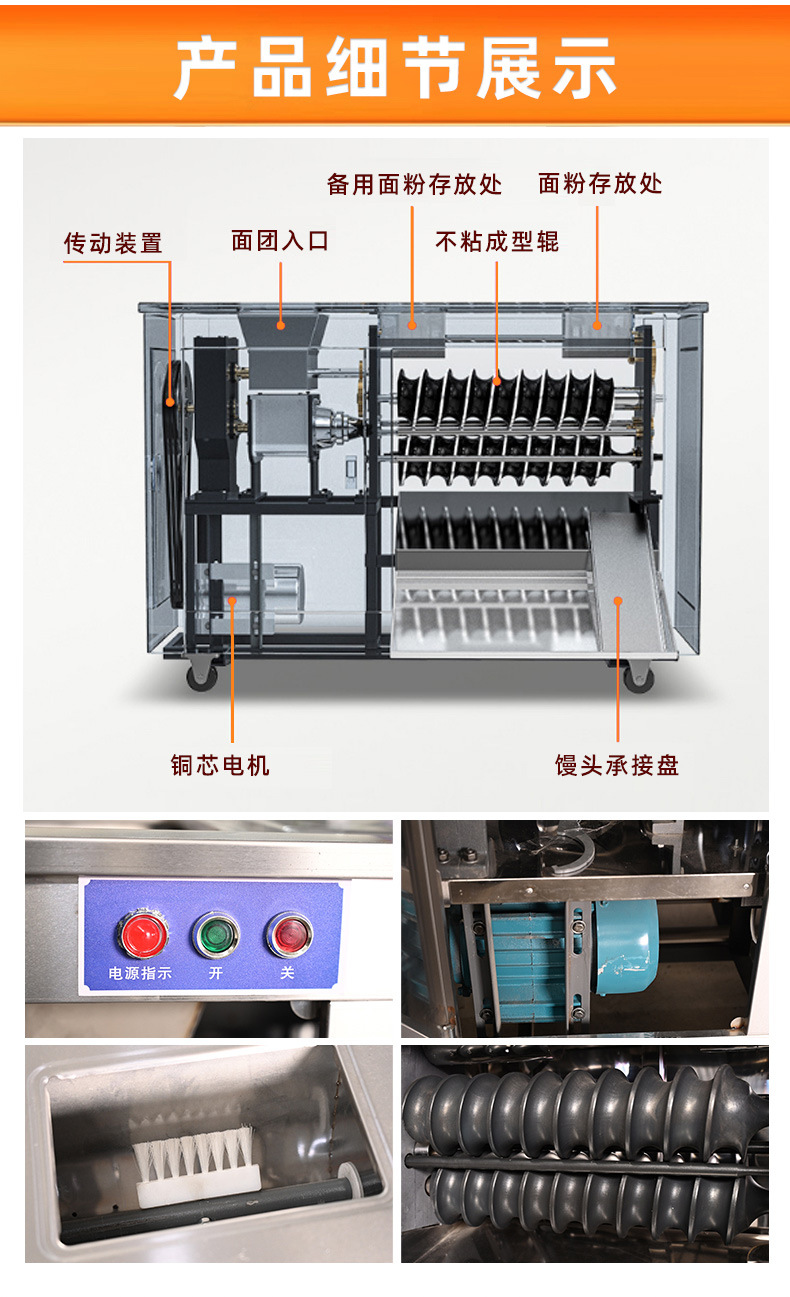 产品细节展示

备用面粉存放处

面粉存放处

传动装置

面团入口

不粘成型辊

铜芯电机

馒头承接盘

电源指示

开

关