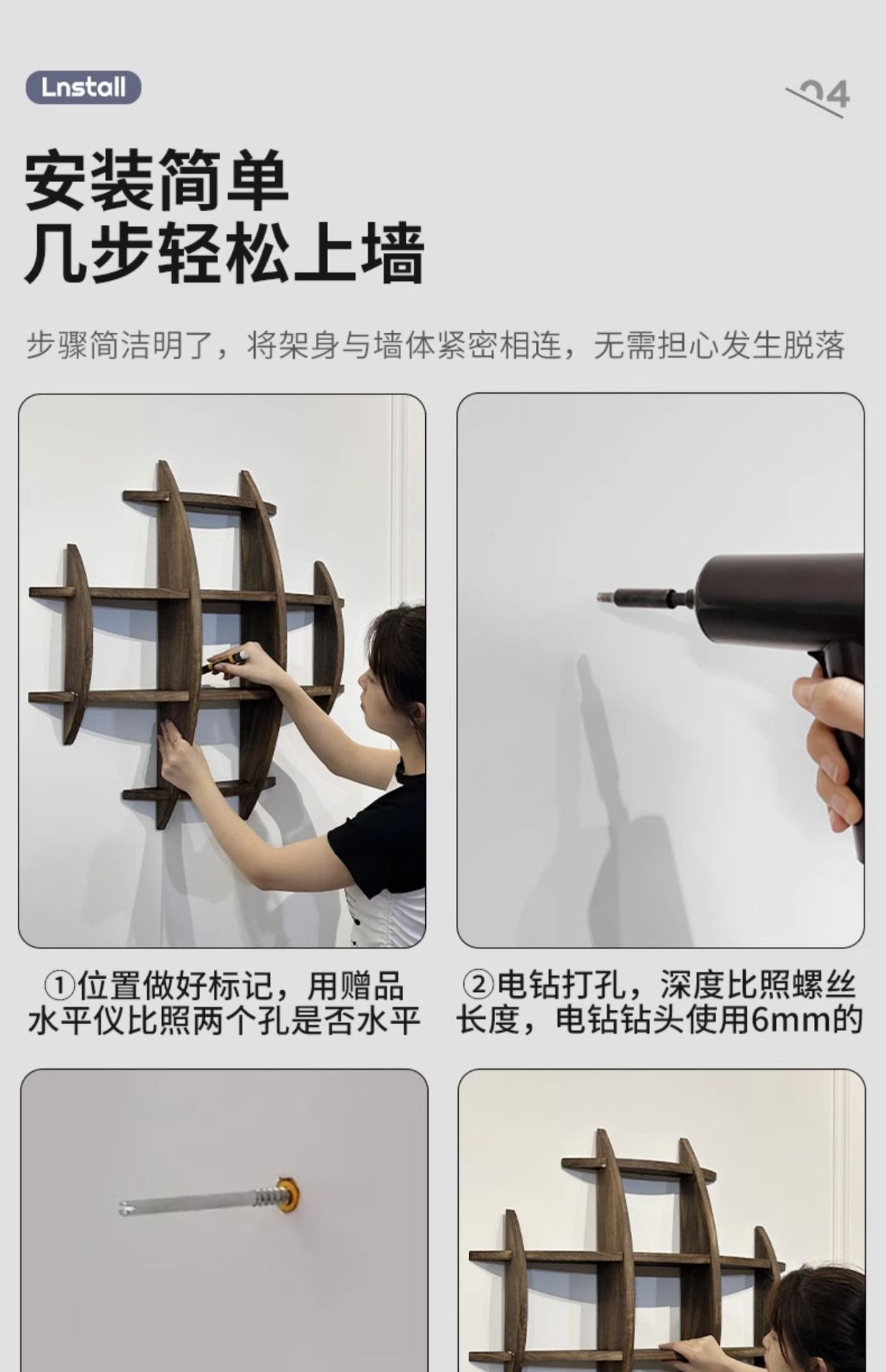 Lnstall

04

安装简单
几步轻松上墙

步骤简洁明了，将架身与墙体紧密相连，无需担心发生脱落

①位置做好标记，用赠品水平仪比照两个孔是否水平

②电钻打孔，深度比照螺丝长度，电钻钻头使用6mm的