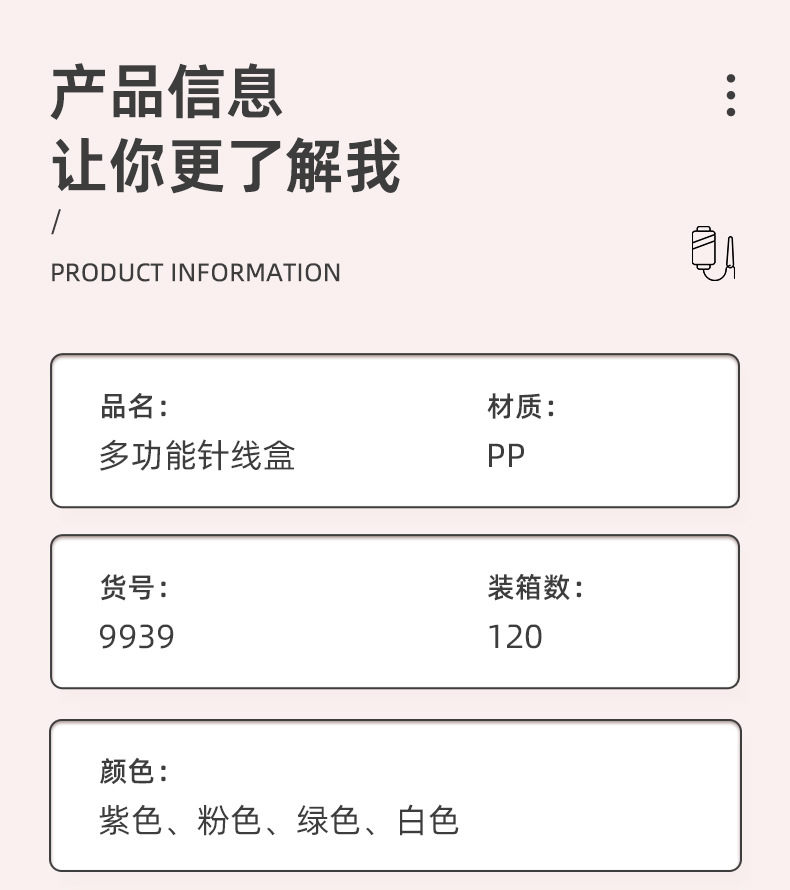 产品信息
让你更了解我
/
PRODUCT INFORMATION

品名:
多功能针线盒

材质:
PP

货号:
9939

装箱数:
120

颜色:
紫色、粉色、绿色、白色