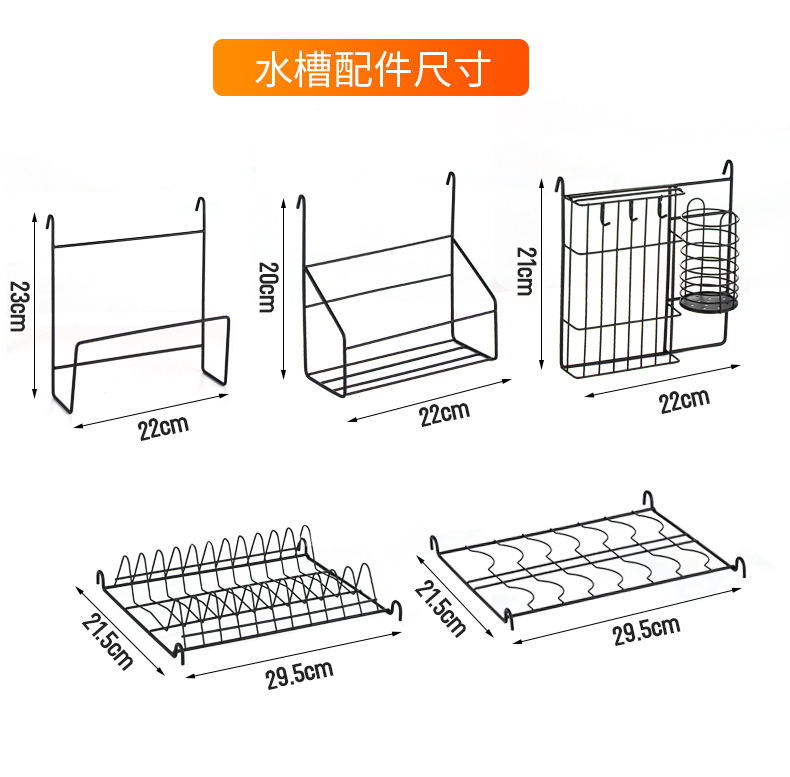 水槽配件尺寸

23cm
22cm

20cm
22cm

21cm
22cm

21.5cm
29.5cm

21.5cm
29.5cm